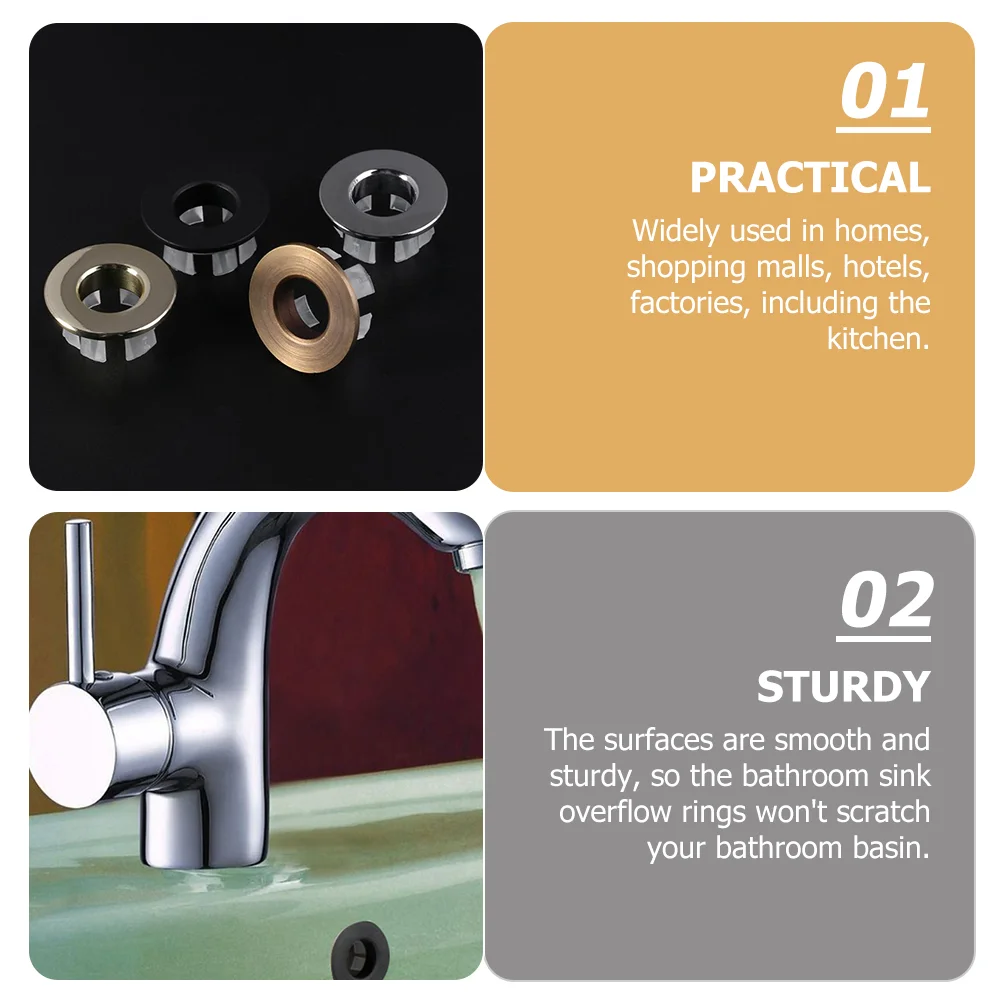 01

PRACTICAL

Widely used in homes, shopping malls, hotels, factories, including the kitchen.

02

STURDY

The surfaces are smooth and sturdy, so the bathroom sink overflow rings won't scratch your bathroom basin.