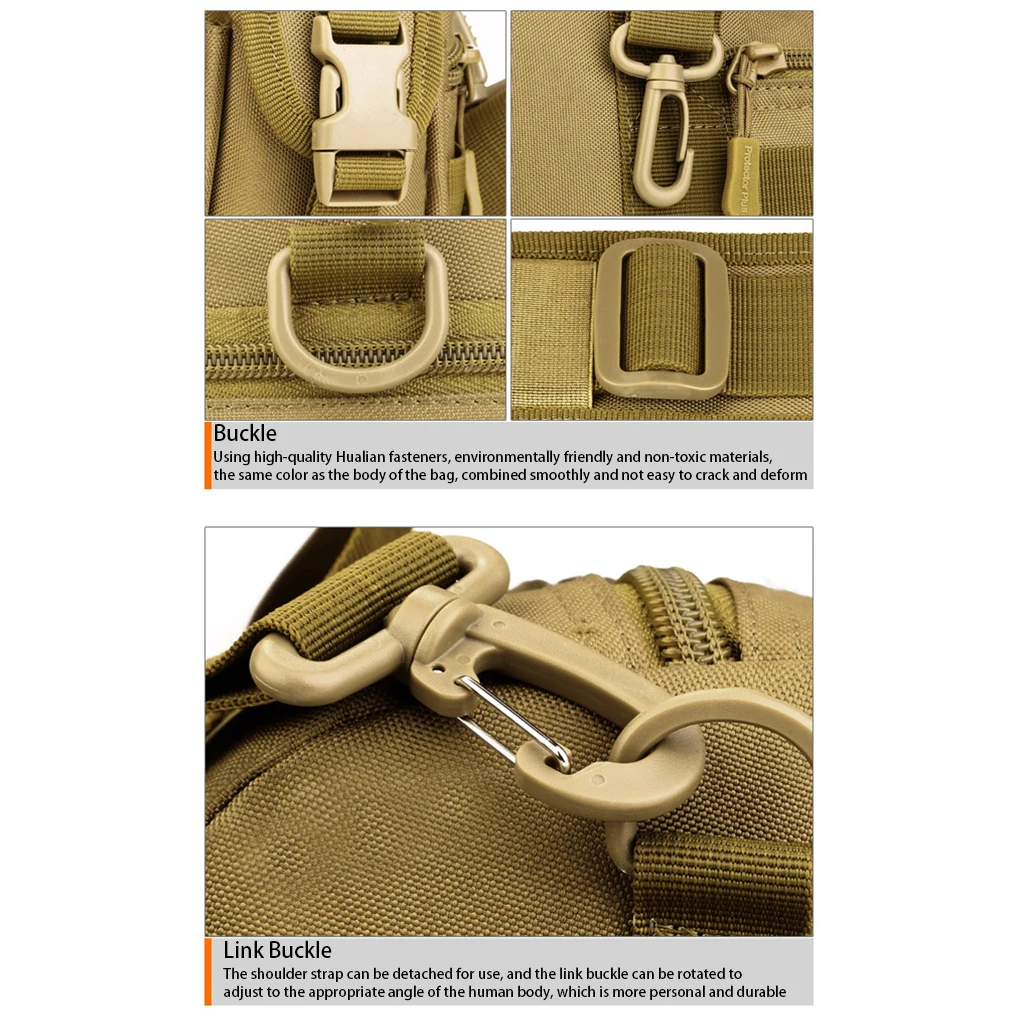 Protector Plus

Buckle
Using high-quality Hualian fasteners, environmentally friendly and non-toxic materials, the same color as the body of the bag, combined smoothly and not easy to crack and deform

Link Buckle
The shoulder strap can be detached for use, and the link buckle can be rotated to adjust to the appropriate angle of the human body, which is more personal and durable