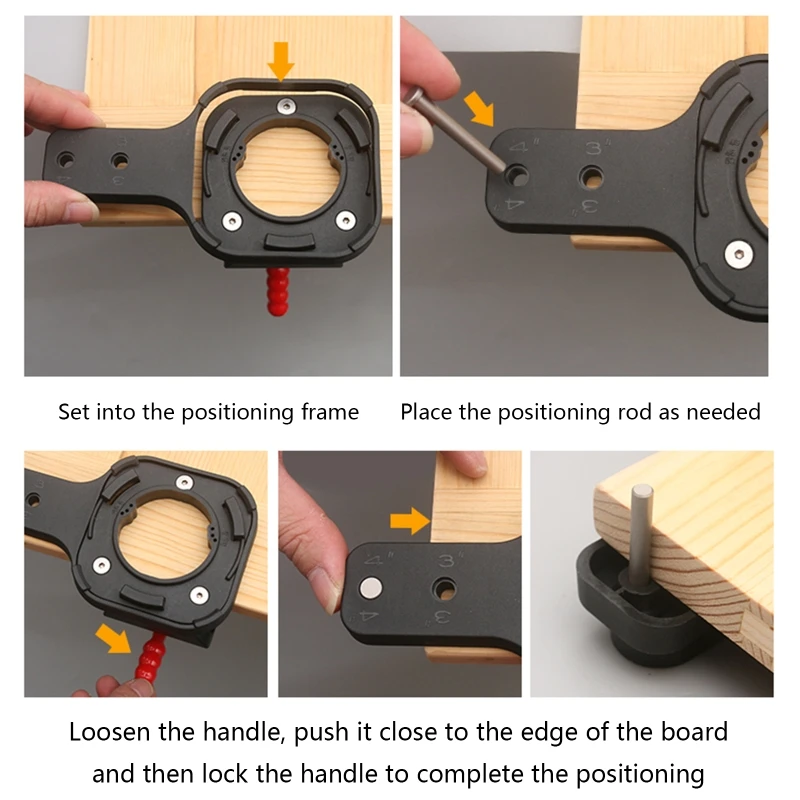 4" 3"

Set into the positioning frame

Place the positioning rod as needed

4" 3"

Loosen the handle, push it close to the edge of the board and then lock the handle to complete the positioning