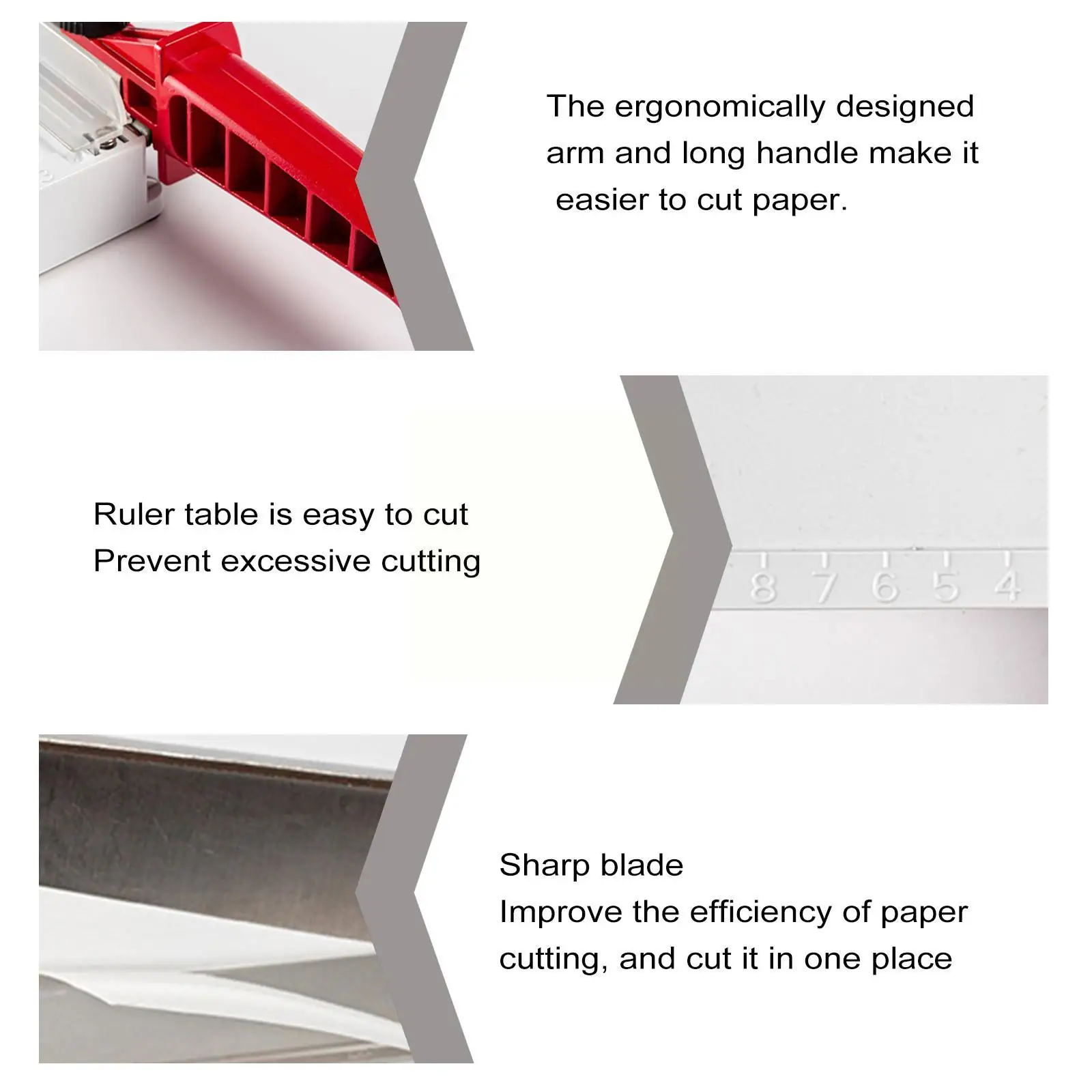 The ergonomically designed arm and long handle make it easier to cut paper.

Ruler table is easy to cut
Prevent excessive cutting

8 7 6 5 4

Sharp blade
Improve the efficiency of paper cutting, and cut it in one place