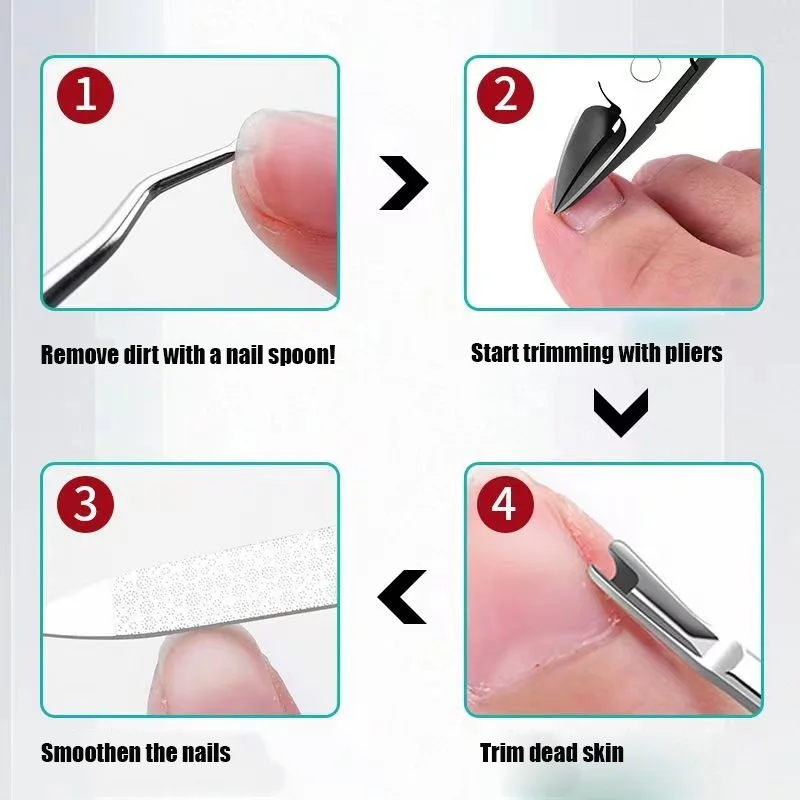 1

Remove dirt with a nail spoon!

2

Start trimming with pliers

3

Smoothen the nails

4

Trim dead skin