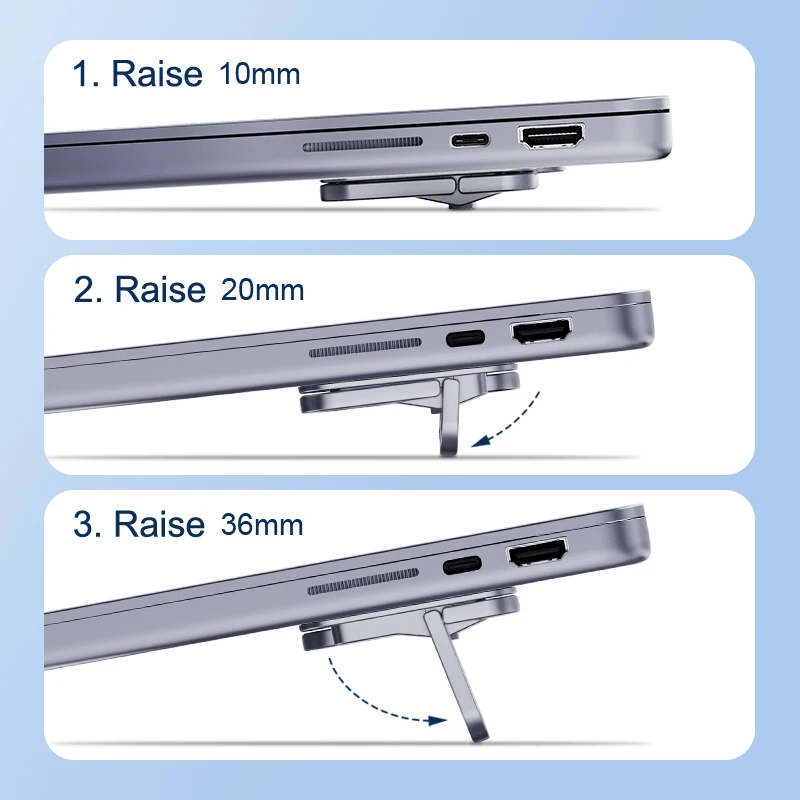 1. Raise 10mm

2. Raise 20mm

3. Raise 36mm