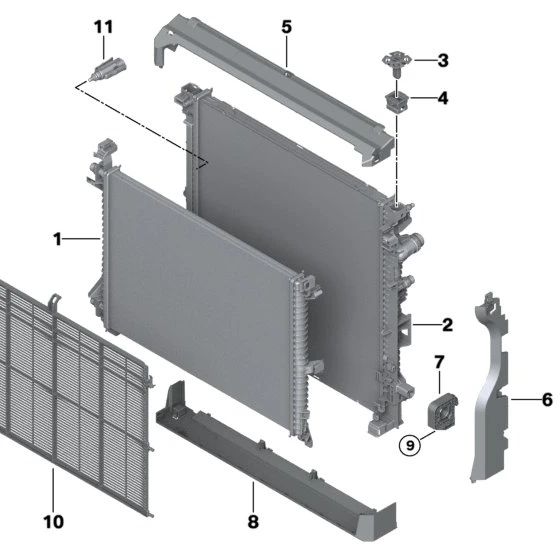 11
5
3
4
1
2
7
6
9
10
8