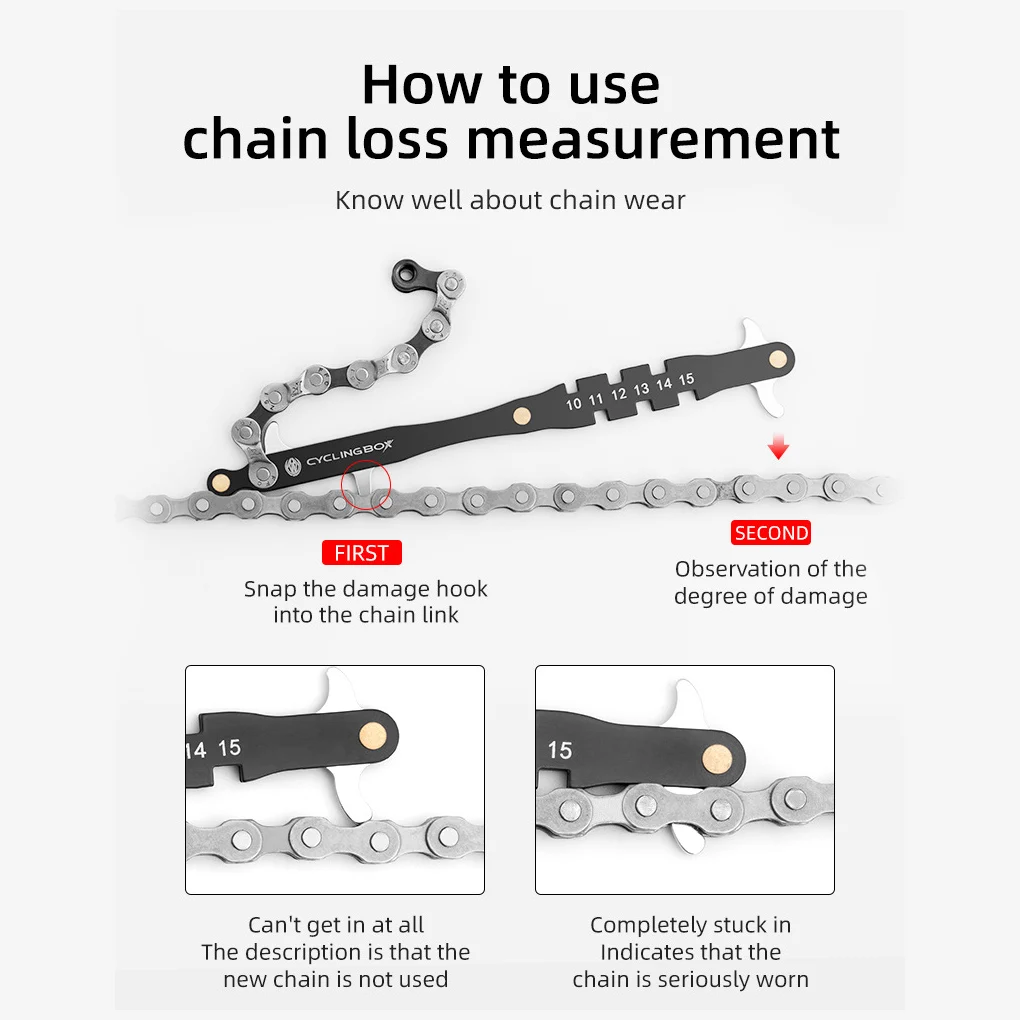 How to use
chain loss measurement

Know well about chain wear

CYCLINGBOX

10 11 12 13 14 15

FIRST
Snap the damage hook into the chain link

SECOND
Observation of the degree of damage

14 15

15

Can't get in at all
The description is that the new chain is not used

Completely stuck in
Indicates that the chain is seriously worn