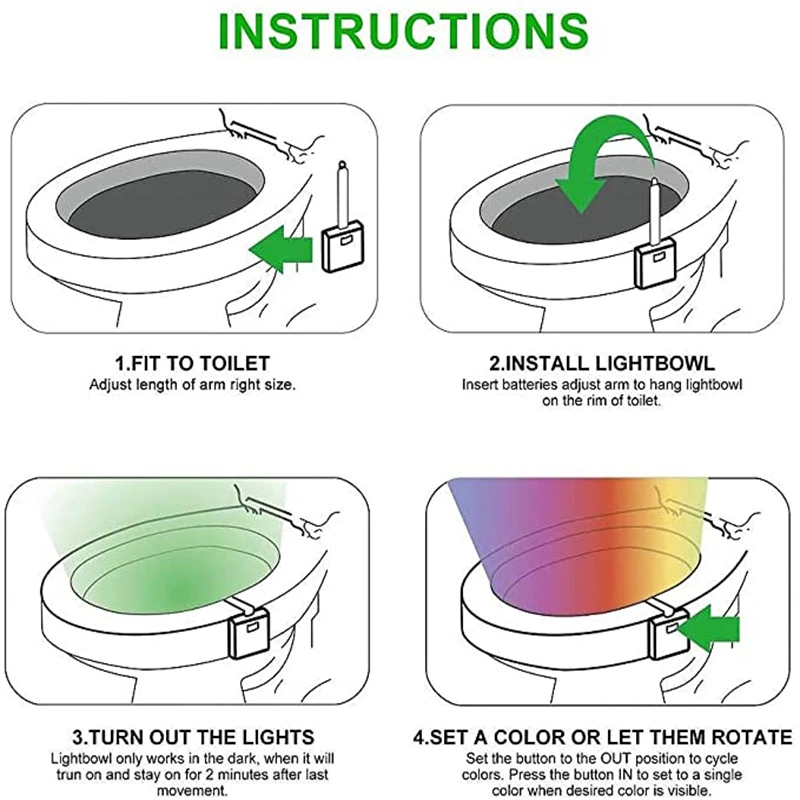 INSTRUCTIONS

1.FIT TO TOILET
Adjust length of arm right size.

2.INSTALL LIGHTBOWL
Insert batteries adjust arm to hang lightbowl on the rim of toilet.

3.TURN OUT THE LIGHTS
Lightbowl only works in the dark, when it will trun on and stay on for 2 minutes after last movement.

4.SET A COLOR OR LET THEM ROTATE
Set the button to the OUT position to cycle colors. Press the button IN to set to a single color when desired color is visible.