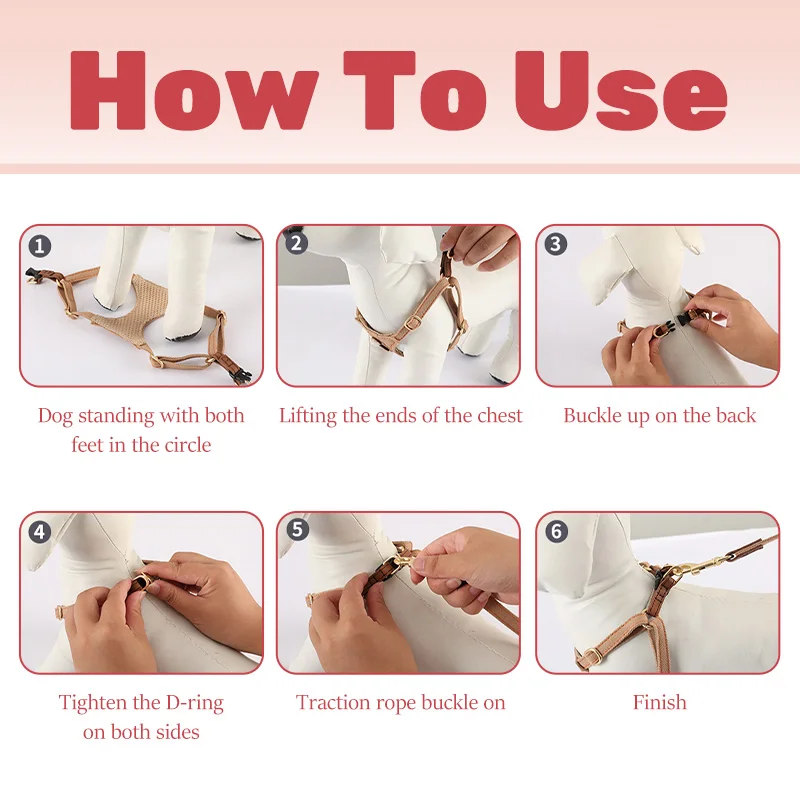 How To Use

1

Dog standing with both feet in the circle

2

Lifting the ends of the chest

3

Buckle up on the back

4

Tighten the D-ring on both sides

5

Traction rope buckle on

6

Finish