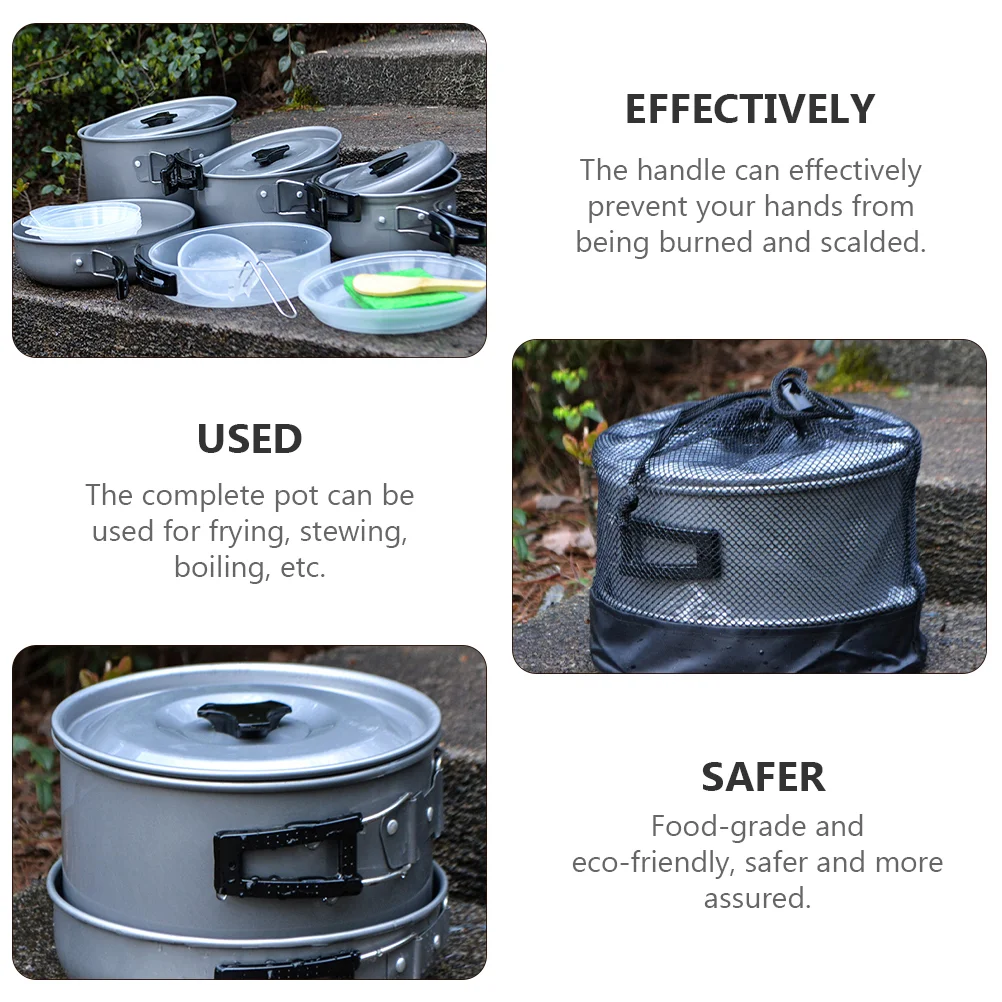 EFFECTIVELY

The handle can effectively prevent your hands from being burned and scalded.

USED

The complete pot can be used for frying, stewing, boiling, etc.

SAFER

Food-grade and eco-friendly, safer and more assured.