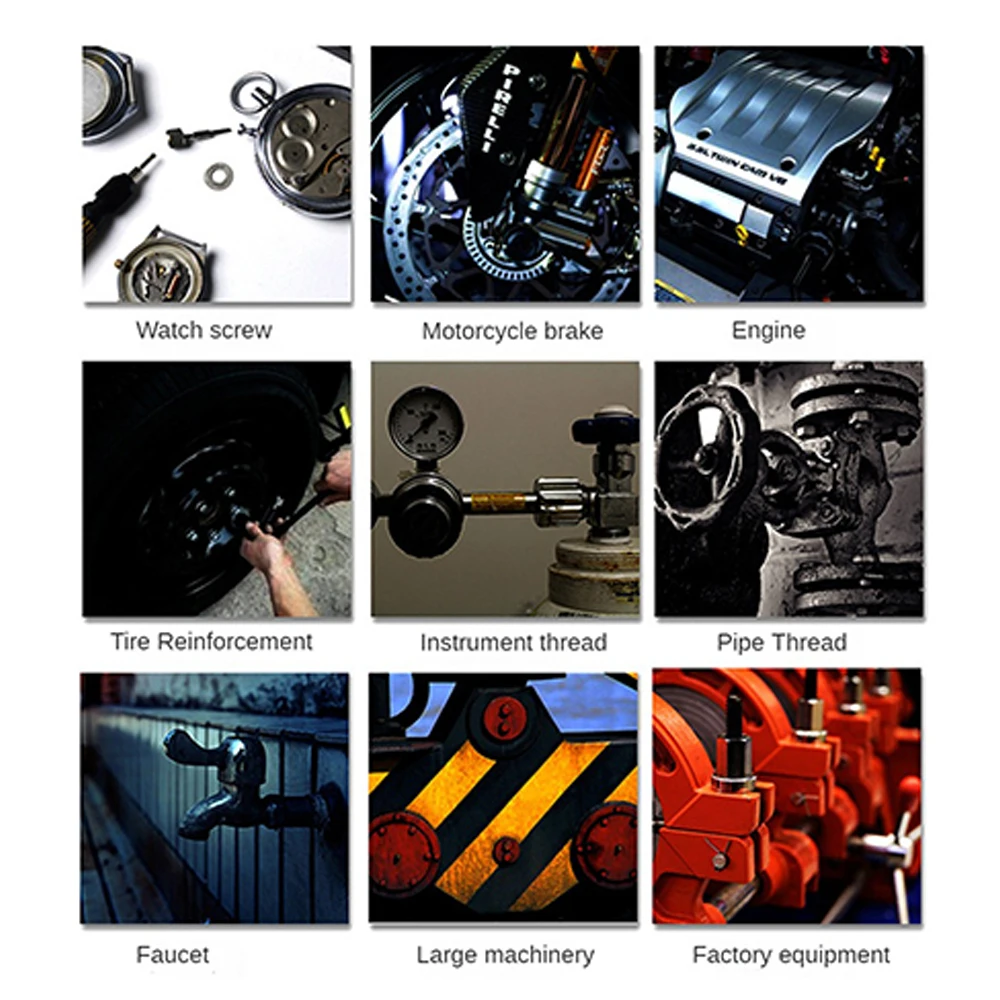 PIRELLI

3.5L TWIN CAM V6

Watch screw

Motorcycle brake

Engine

Tire Reinforcement

Instrument thread

Pipe Thread

Faucet

Large machinery

Factory equipment