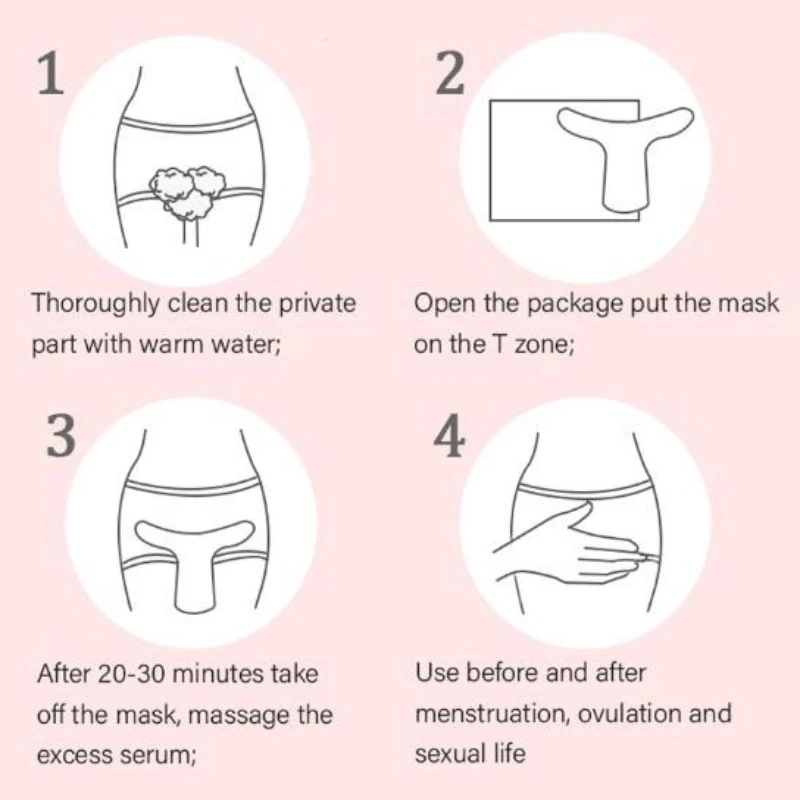 1

Thoroughly clean the private part with warm water;

2

Open the package put the mask on the T zone;

3

After 20-30 minutes take off the mask, massage the excess serum;

4

Use before and after menstruation, ovulation and sexual life