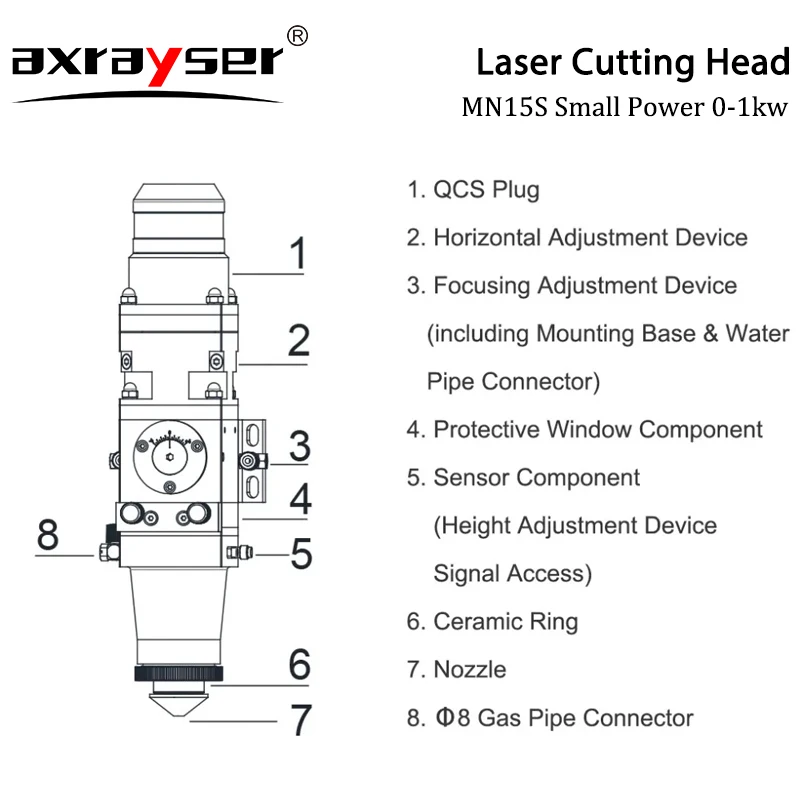 axrayser®

Laser Cutting Head
MN15S Small Power 0-1kw

1
2
3
4
8
5
6
7

1. QCS Plug
2. Horizontal Adjustment Device
3. Focusing Adjustment Device (including Mounting Base & Water Pipe Connector)
4. Protective Window Component
5. Sensor Component (Height Adjustment Device Signal Access)
6. Ceramic Ring
7. Nozzle
8. Φ8 Gas Pipe Connector