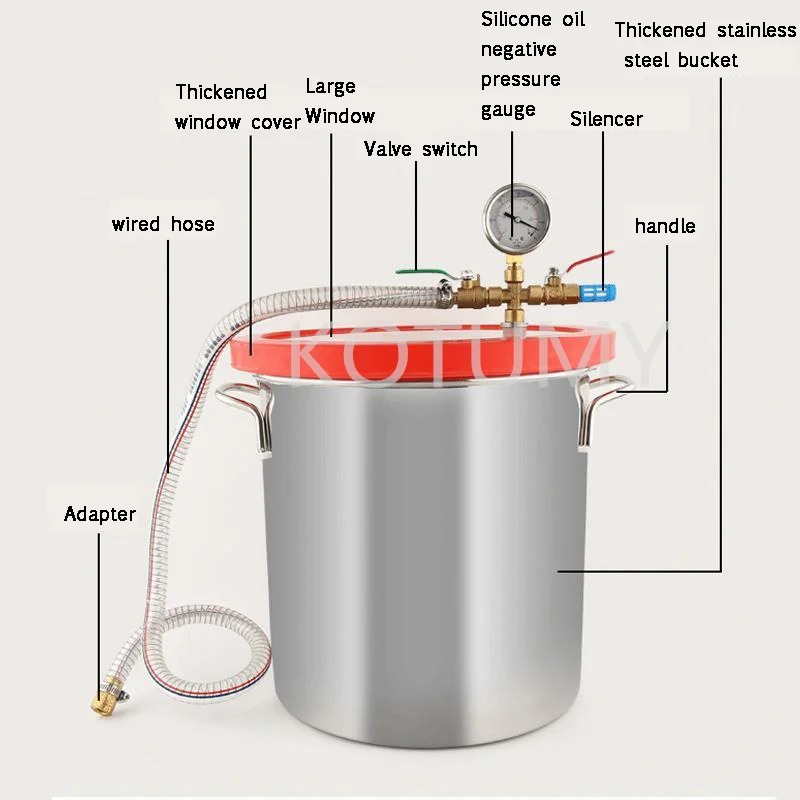 Silicone oil negative pressure gauge

Thickened stainless steel bucket

Thickened window cover

Large Window

Valve switch

Silencer

wired hose

handle

KOTUMY

Adapter