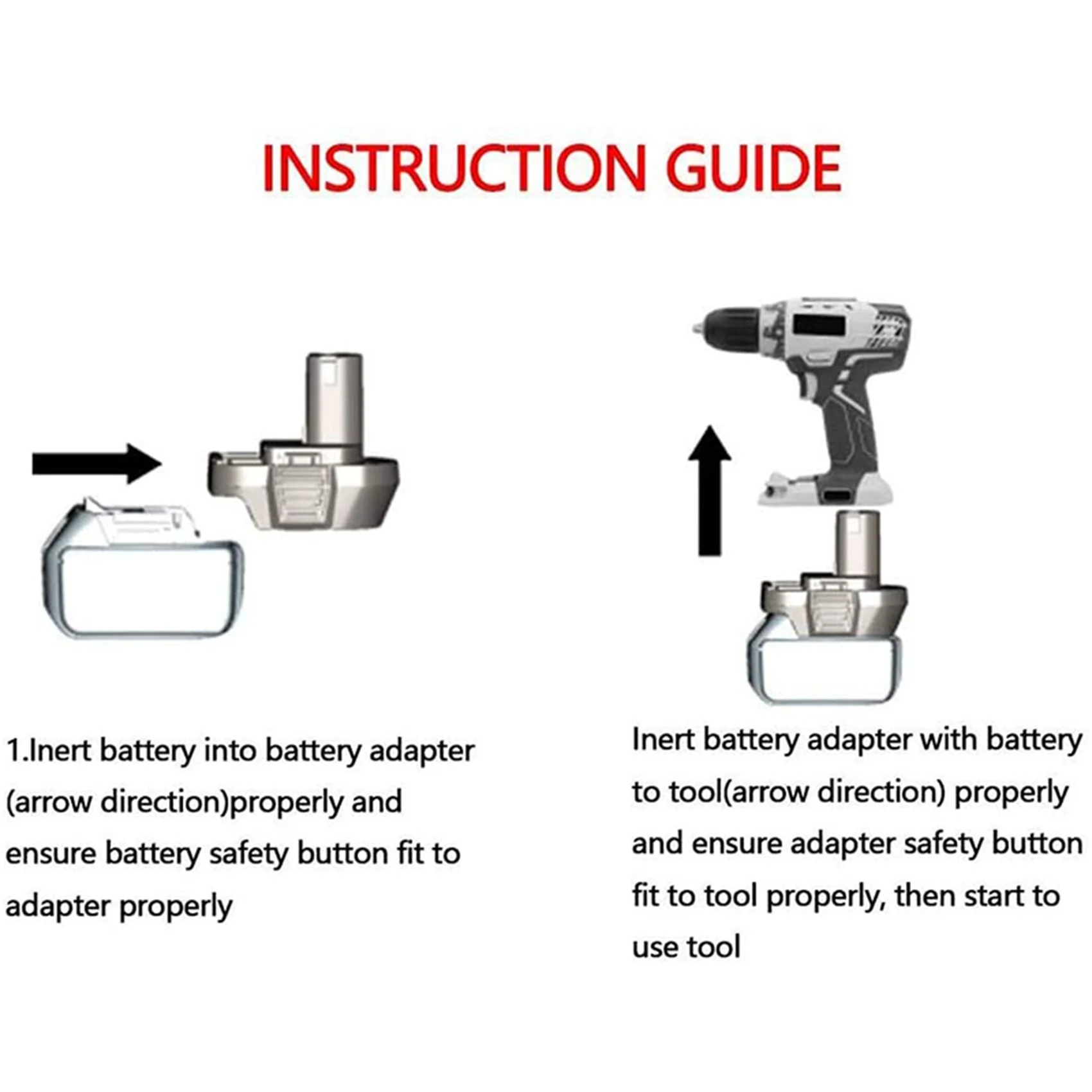 INSTRUCTION GUIDE

1.Inert battery into battery adapter (arrow direction)properly and ensure battery safety button fit to adapter properly

Inert battery adapter with battery to tool(arrow direction) properly and ensure adapter safety button fit to tool properly, then start to use tool