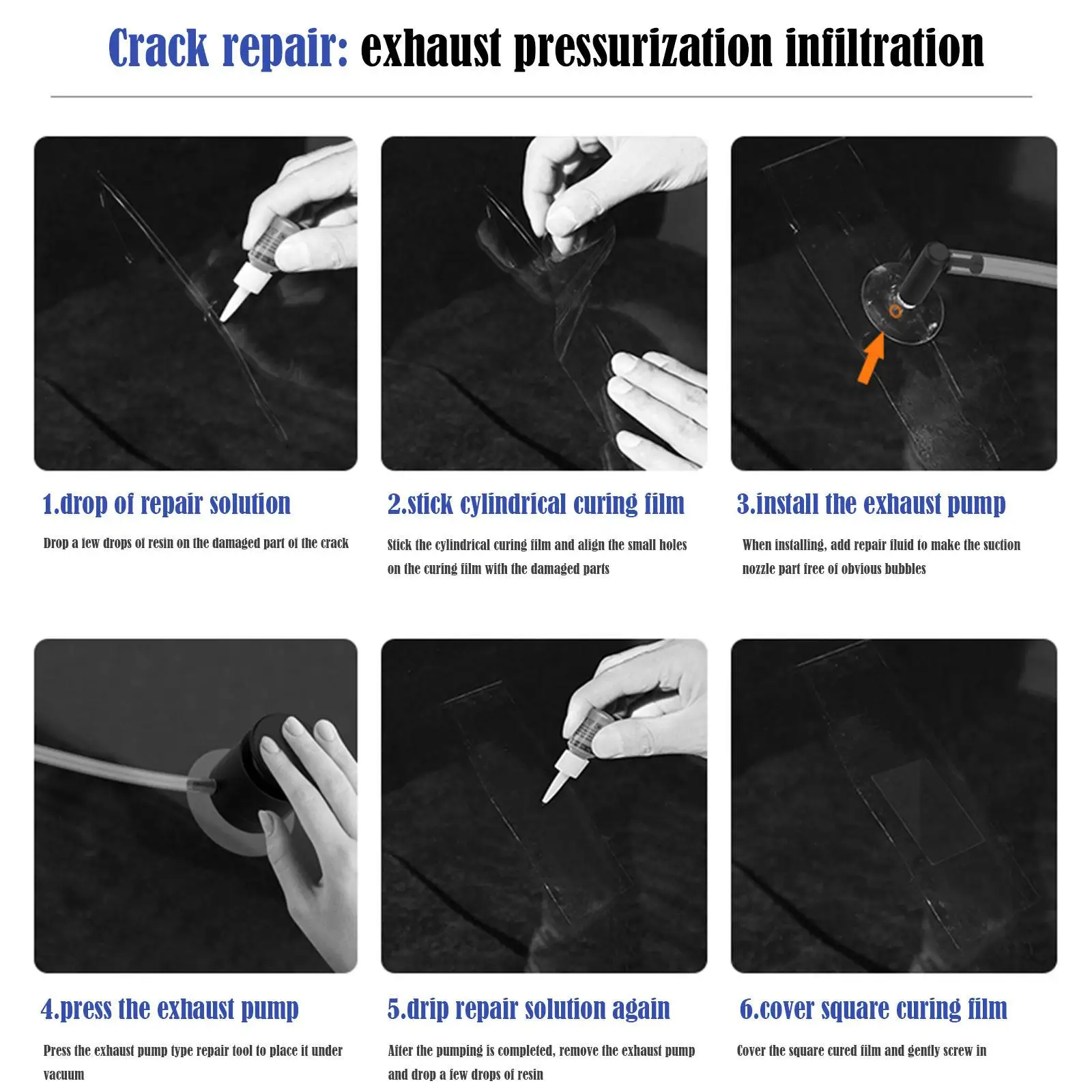 Crack repair: exhaust pressurization infiltration

1.drop of repair solution

Drop a few drops of resin on the damaged part of the crack

2.stick cylindrical curing film

Stick the cylindrical curing film and align the small holes on the curing film with the damaged parts

3.install the exhaust pump

When installing, add repair fluid to make the suction nozzle part free of obvious bubbles

4.press the exhaust pump

Press the exhaust pump type repair tool to place it under vacuum

5.drip repair solution again

After the pumping is completed, remove the exhaust pump and drop a few drops of resin

6.cover square curing film

Cover the square cured film and gently screw in