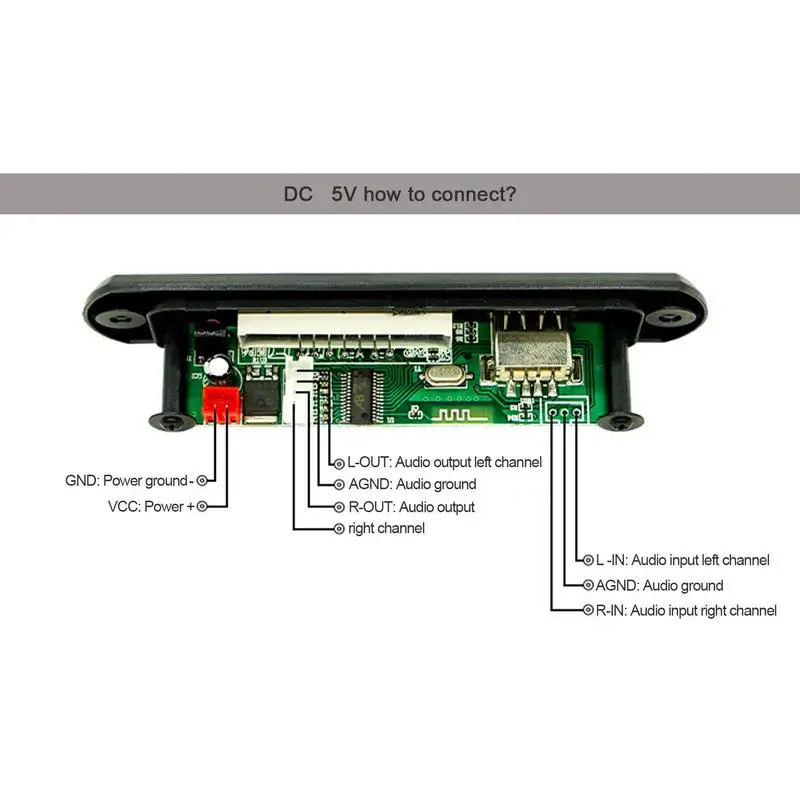 DC 5V how to connect?

GND: Power ground -
VCC: Power +

L-OUT: Audio output left channel
AGND: Audio ground
R-OUT: Audio output
right channel

L -IN: Audio input left channel
AGND: Audio ground
R-IN: Audio input right channel