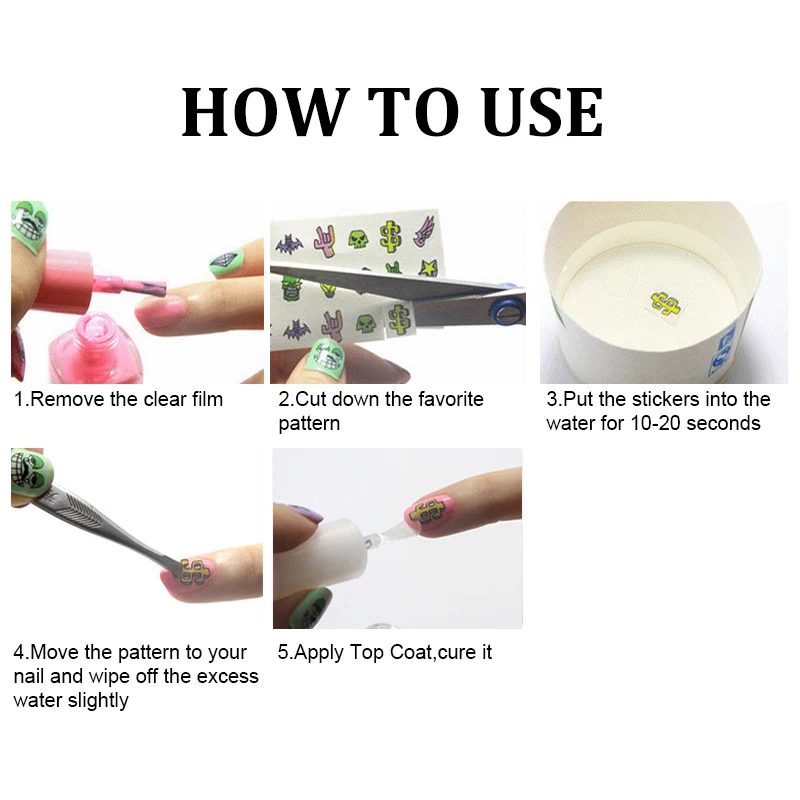 HOW TO USE

1.Remove the clear film

2.Cut down the favorite pattern

3.Put the stickers into the water for 10-20 seconds

4.Move the pattern to your nail and wipe off the excess water slightly

5.Apply Top Coat,cure it