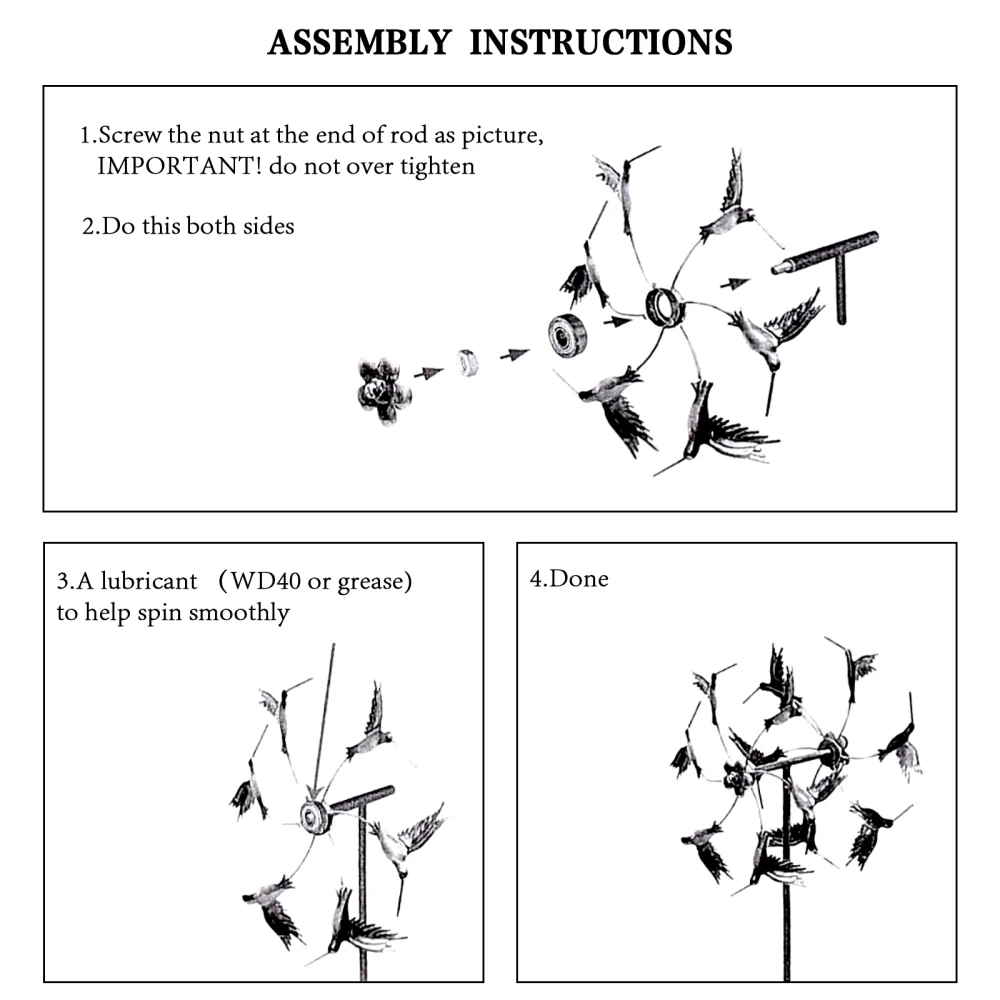 ASSEMBLY INSTRUCTIONS

1.Screw the nut at the end of rod as picture, IMPORTANT! do not over tighten

2.Do this both sides

3.A lubricant (WD40 or grease) to help spin smoothly

4.Done