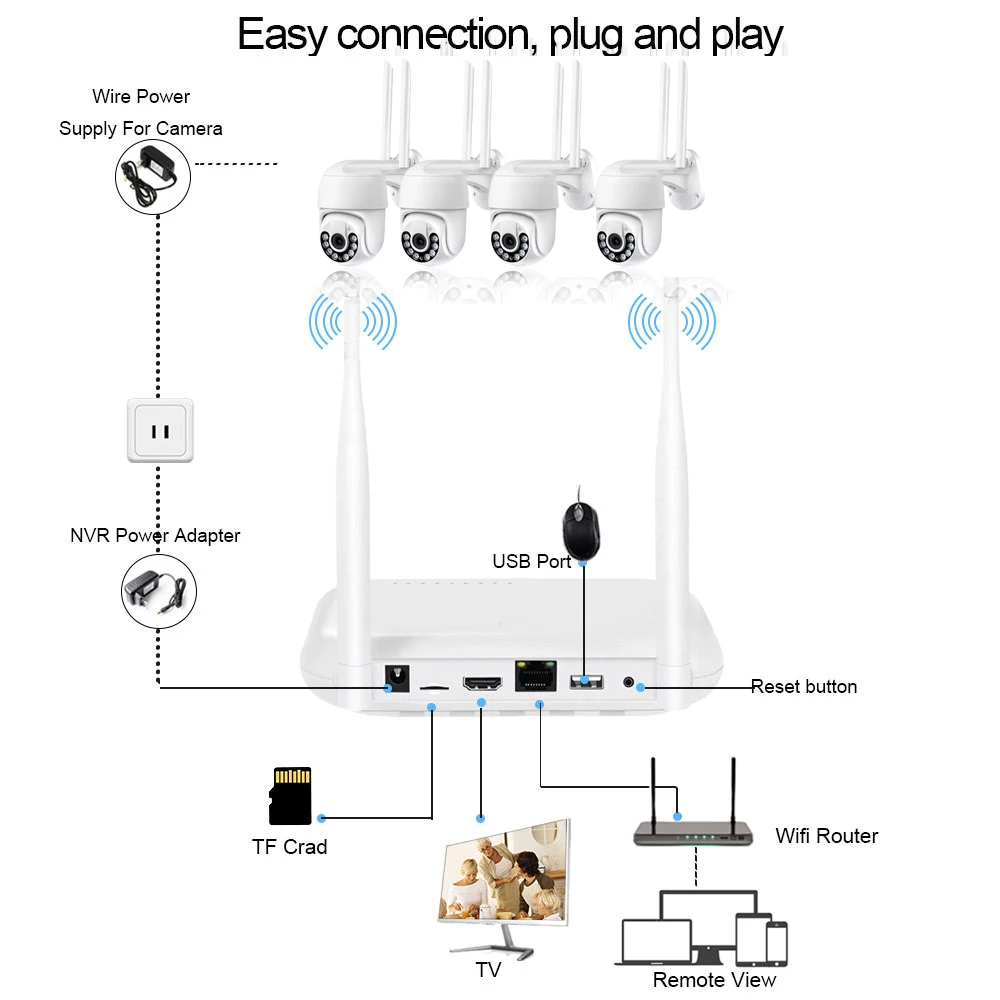 Easy connection, plug and play

Wire Power Supply For Camera

NVR Power Adapter

USB Port

Reset button

TF Crad

TV

Wifi Router

Remote View