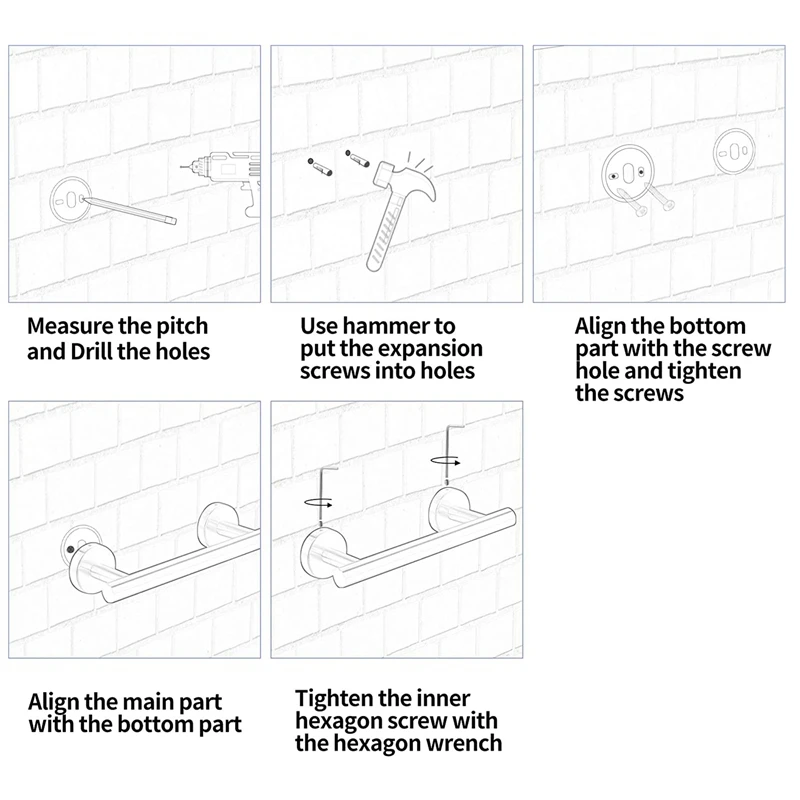 Measure the pitch and Drill the holes

Use hammer to put the expansion screws into holes

Align the bottom part with the screw hole and tighten the screws

Align the main part with the bottom part

Tighten the inner hexagon screw with the hexagon wrench