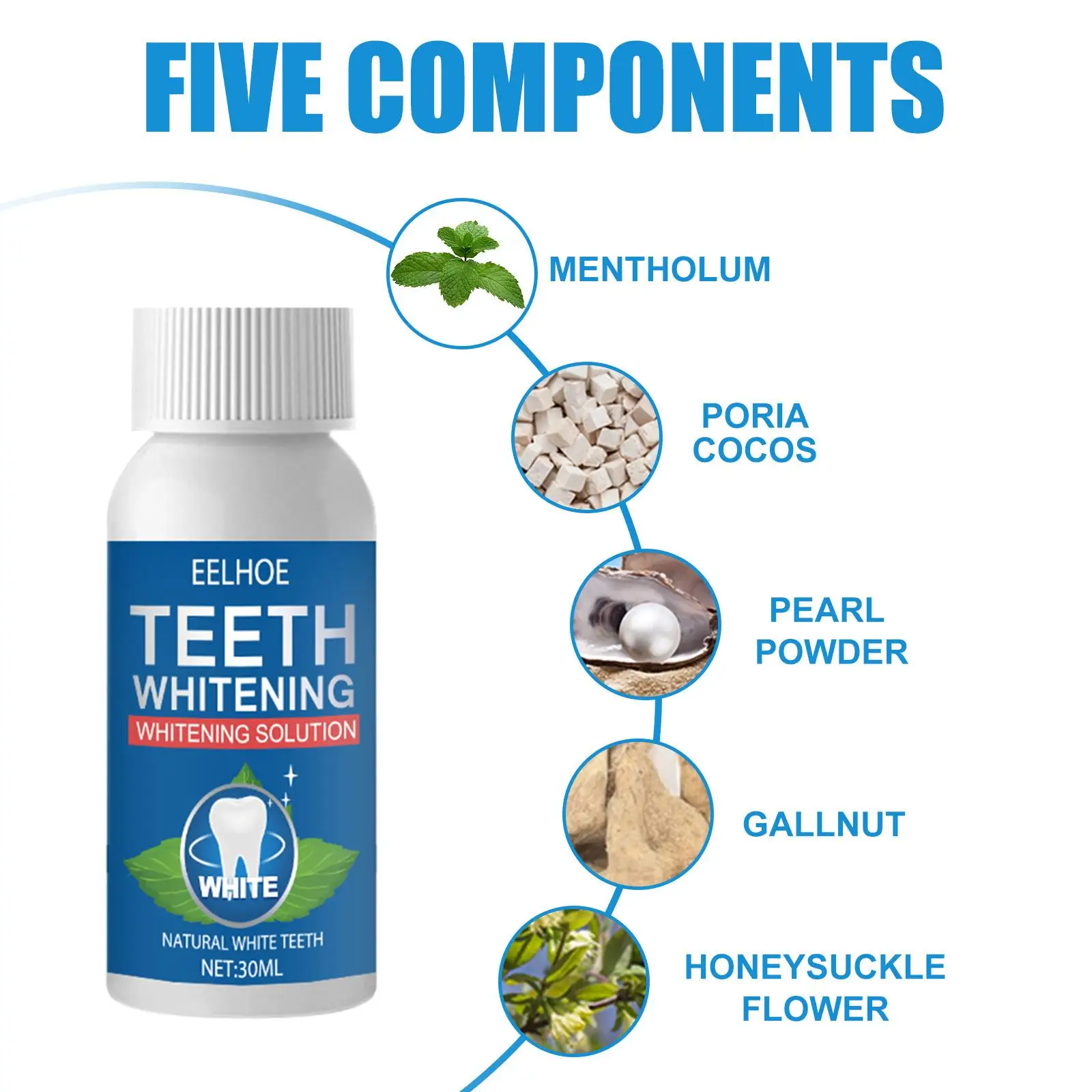 FIVE COMPONENTS

EELHOE
TEETH
WHITENING
WHITENING SOLUTION
WHITE
NATURAL WHITE TEETH
NET:30ML

MENTHOLUM

PORIA COCOS

PEARL POWDER

GALLNUT

HONEYSUCKLE FLOWER