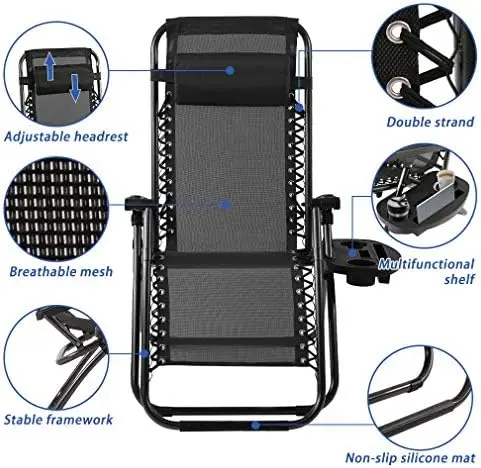 Adjustable headrest

Breathable mesh

Stable framework

Double strand

Multifunctional shelf

Non-slip silicone mat