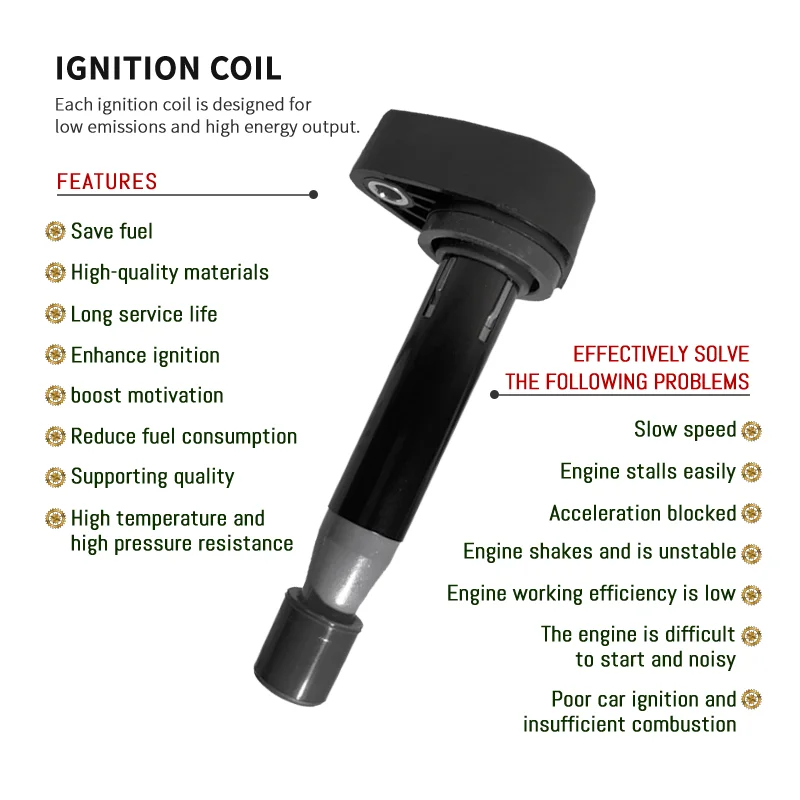 IGNITION COIL

Each ignition coil is designed for low emissions and high energy output.

FEATURES

Save fuel

High-quality materials

Long service life

Enhance ignition

boost motivation

Reduce fuel consumption

Supporting quality

High temperature and high pressure resistance

EFFECTIVELY SOLVE THE FOLLOWING PROBLEMS

Slow speed

Engine stalls easily

Acceleration blocked

Engine shakes and is unstable

Engine working efficiency is low

The engine is difficult to start and noisy

Poor car ignition and insufficient combustion