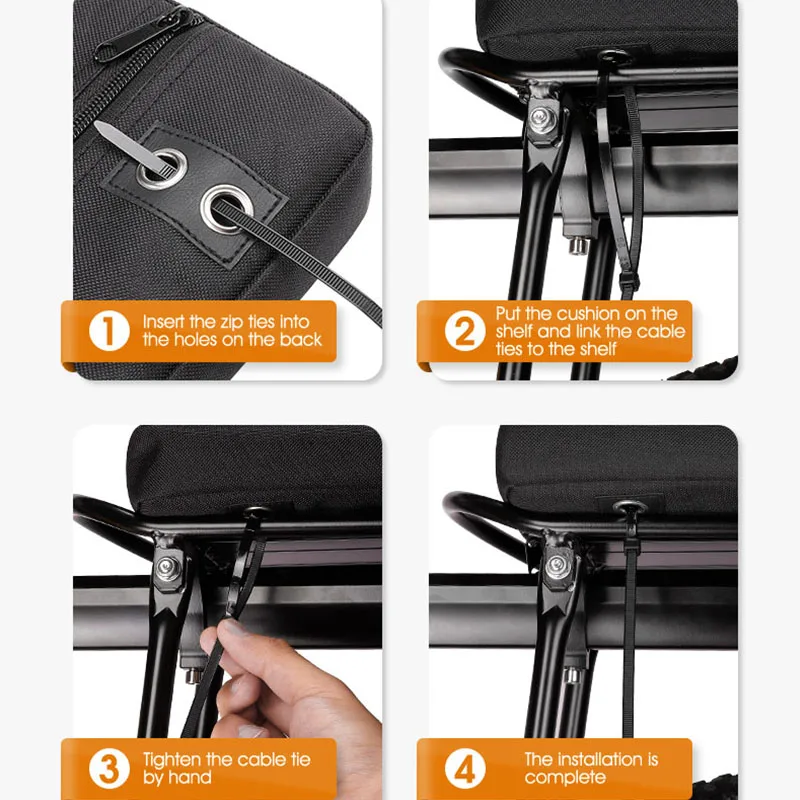 1 Insert the zip ties into the holes on the back

2 Put the cushion on the shelf and link the cable ties to the shelf

3 Tighten the cable tie by hand

4 The installation is complete