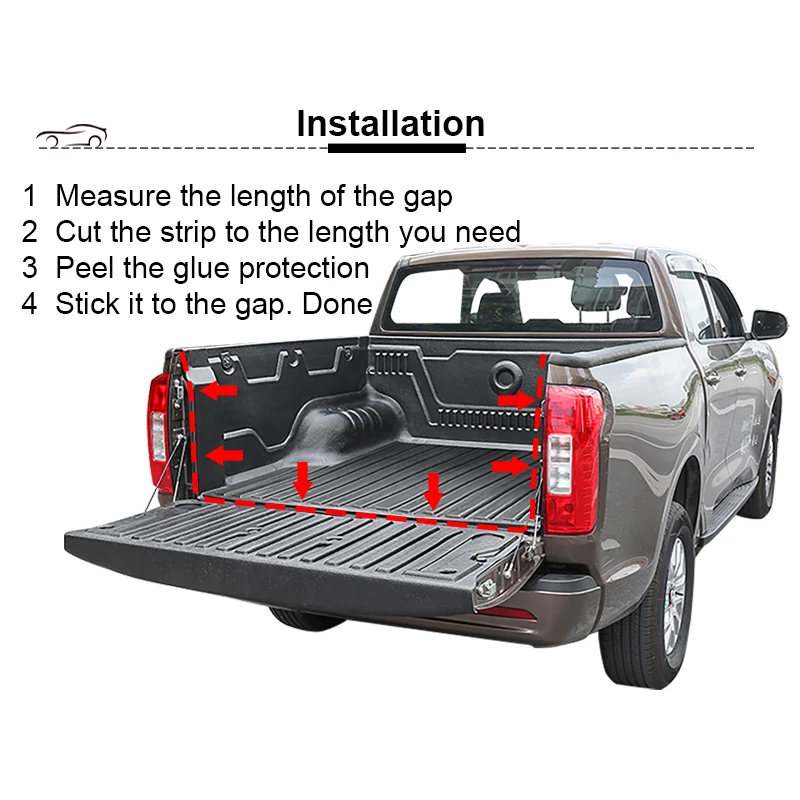 Installation

1 Measure the length of the gap
2 Cut the strip to the length you need
3 Peel the glue protection
4 Stick it to the gap. Done