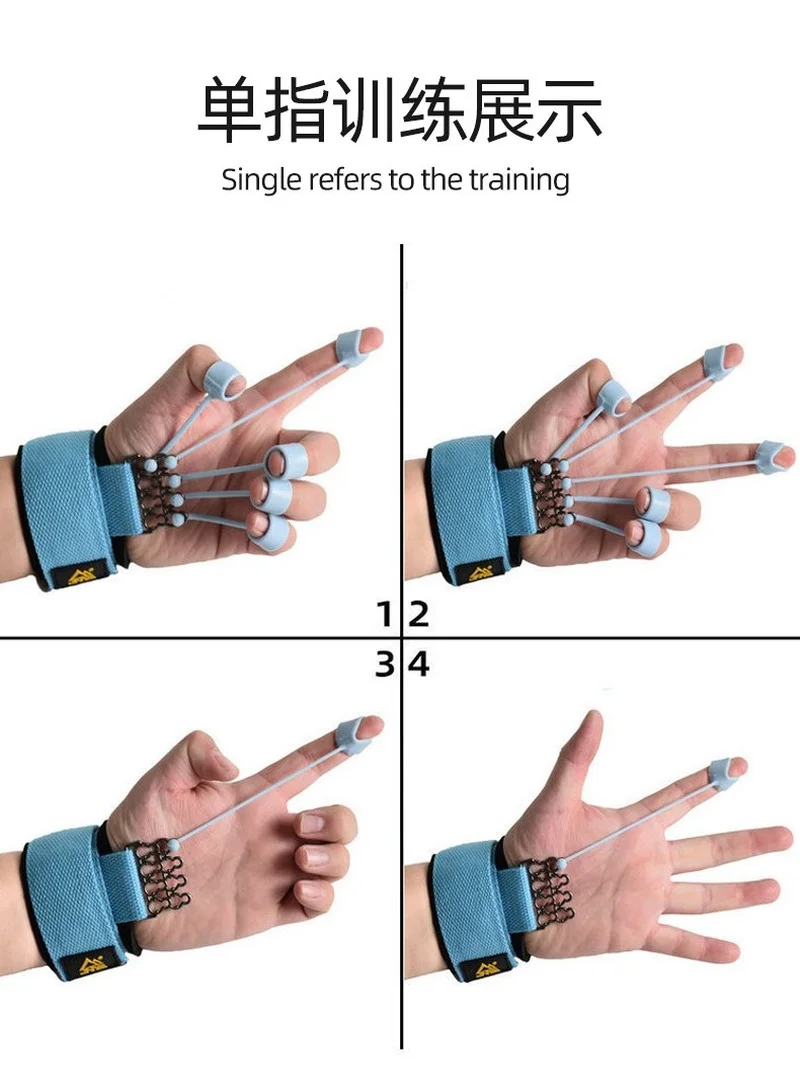 单指训练展示

Single refers to the training

1 2

3 4