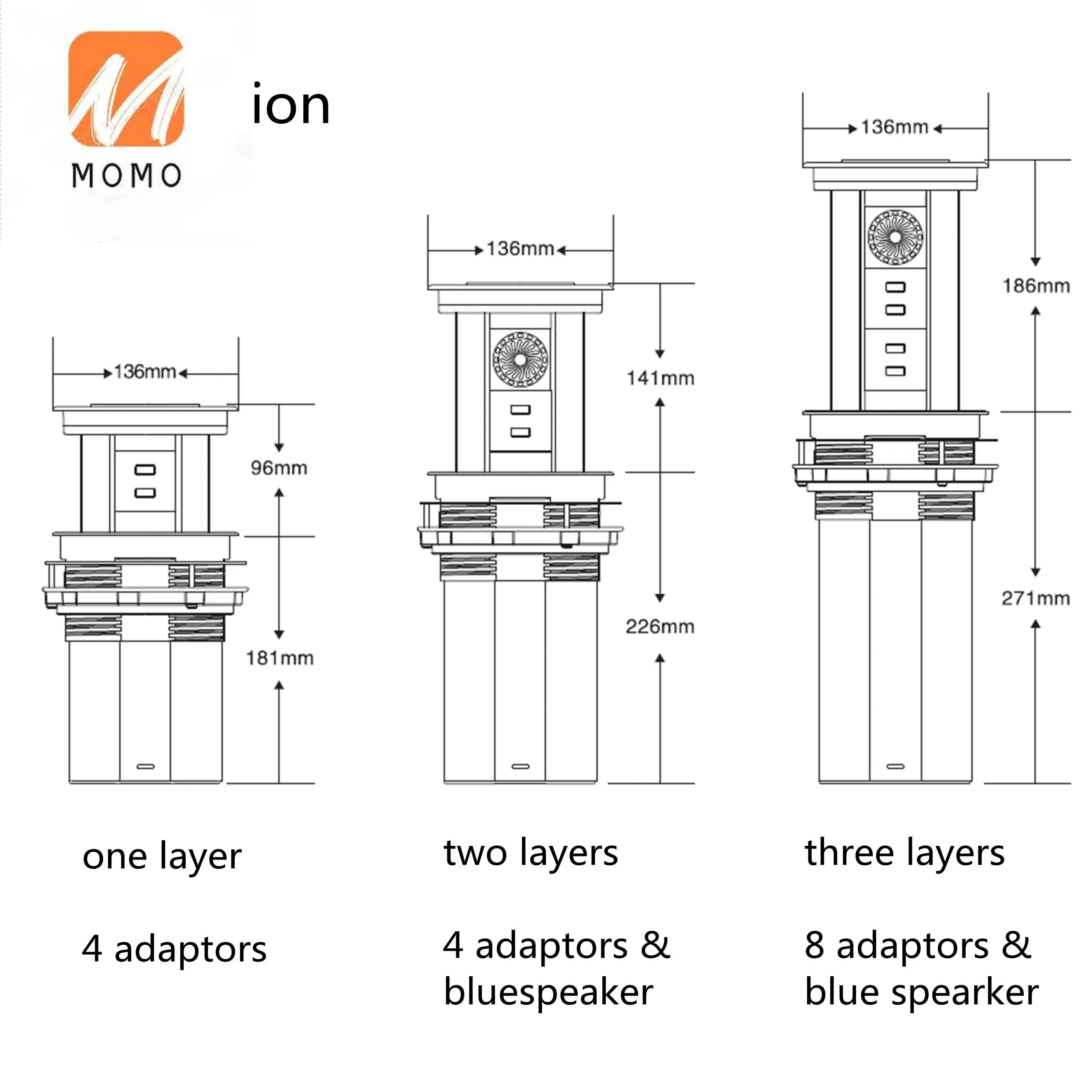 MOMO

ion

136mm

96mm

181mm

136mm

141mm

226mm

136mm

186mm

271mm

one layer

4 adaptors

two layers

4 adaptors & bluespeaker

three layers

8 adaptors & blue spearker