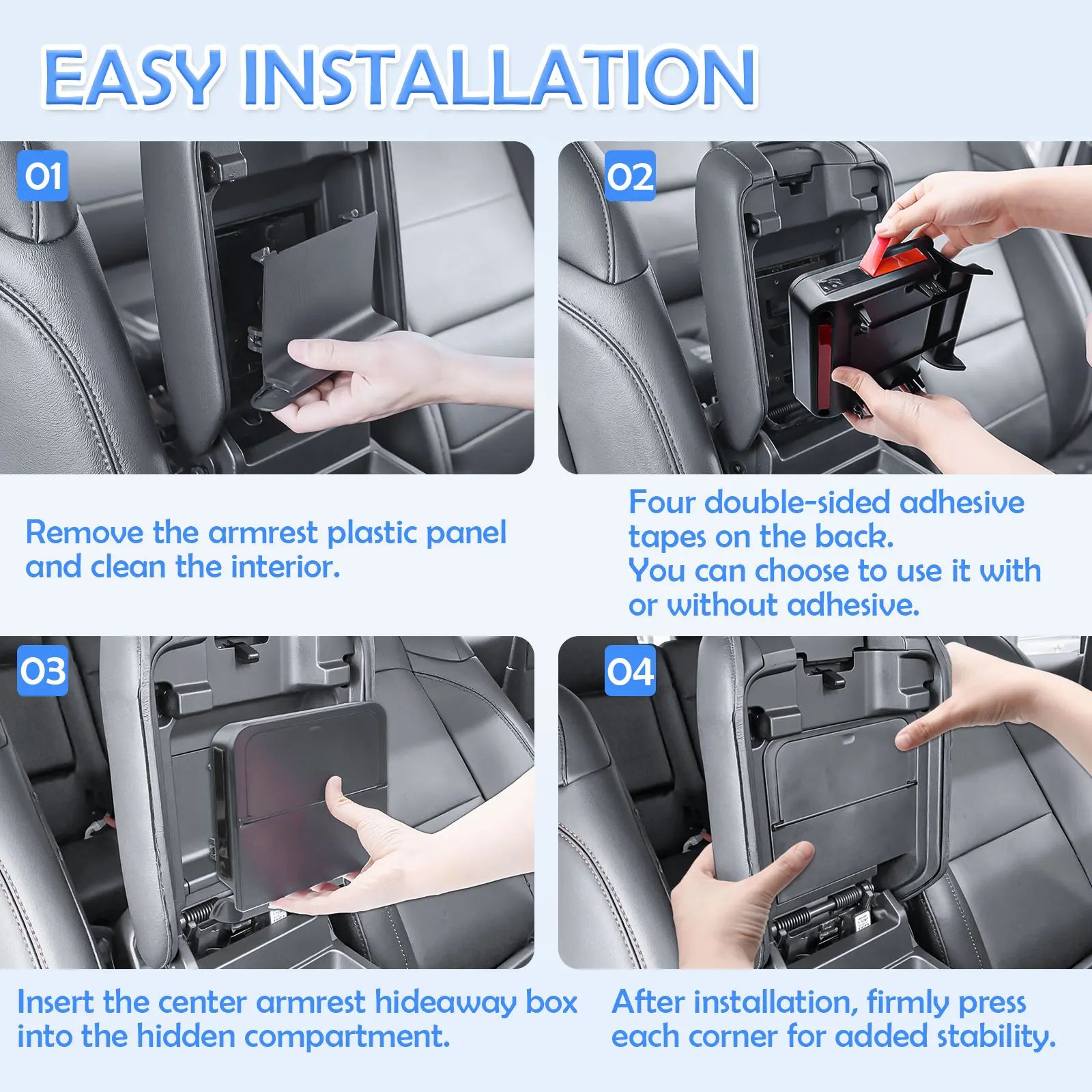 EASY INSTALLATION

01

Remove the armrest plastic panel and clean the interior.

02

Four double-sided adhesive tapes on the back.
You can choose to use it with or without adhesive.

03

Insert the center armrest hideaway box into the hidden compartment.

04

After installation, firmly press each corner for added stability.