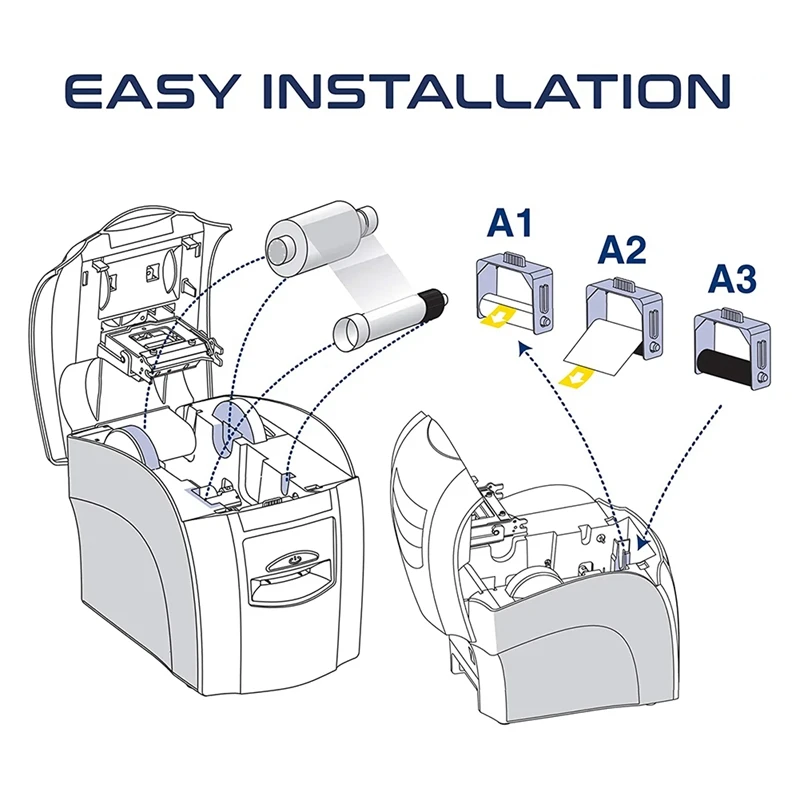 EASY INSTALLATION

A1

A2

A3