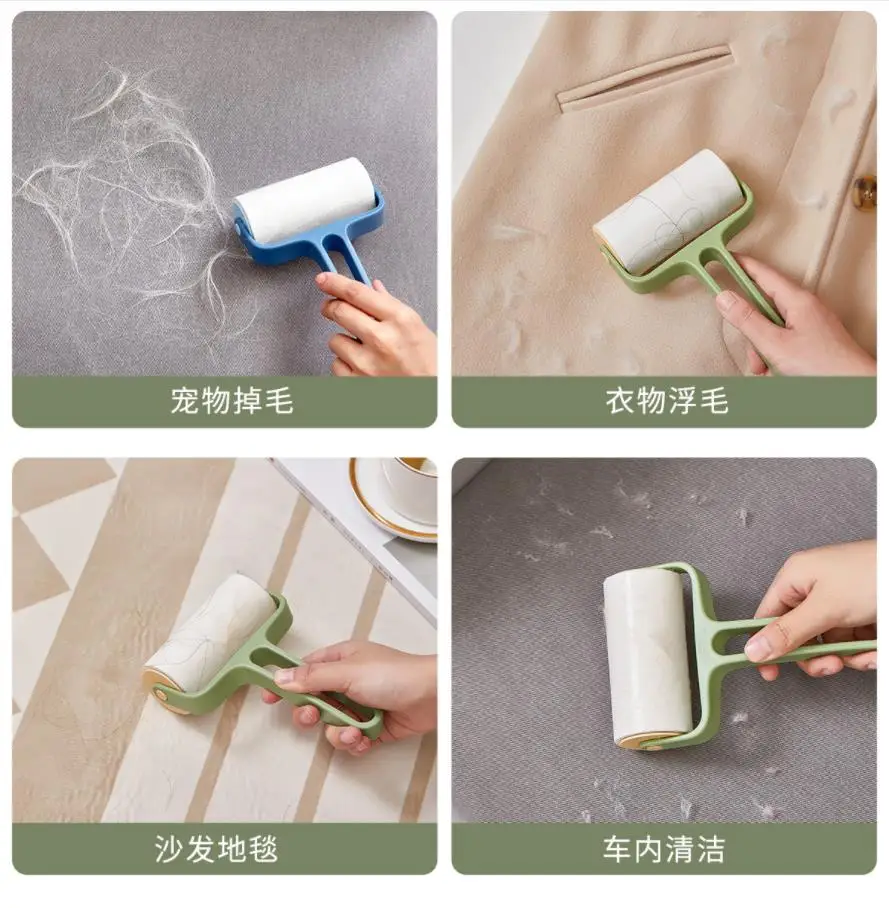 宠物掉毛

衣物浮毛

沙发地毯

车内清洁