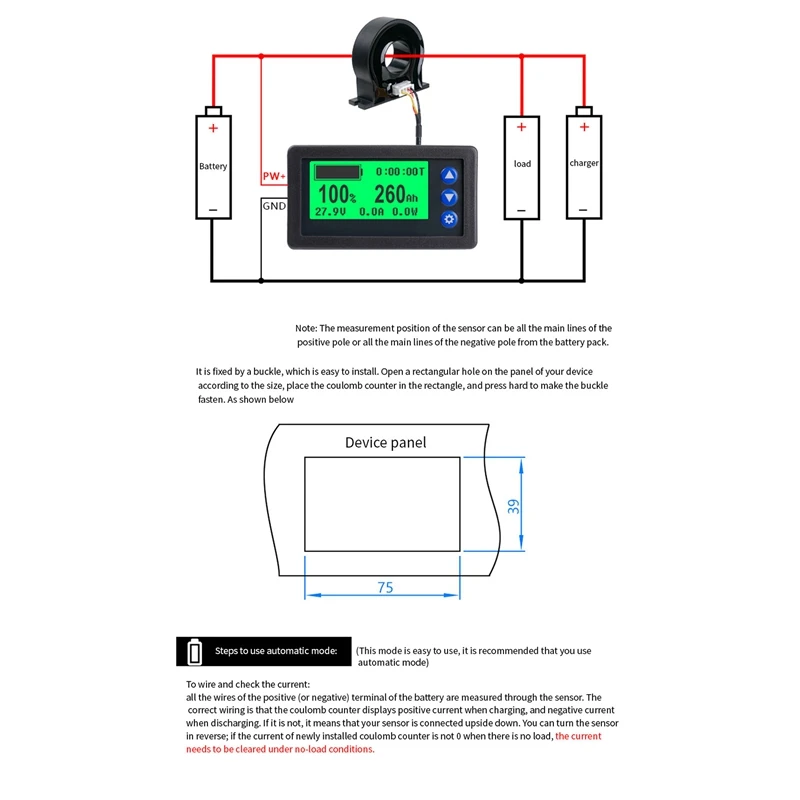 +
Battery
−
PW+
GND
0:00:00T
100%
260Ah
27.9V 0.0A 0.0W
+
load
−
+
charger
−

Note: The measurement position of the sensor can be all the main lines of the positive pole or all the main lines of the negative pole from the battery pack.

It is fixed by a buckle, which is easy to install. Open a rectangular hole on the panel of your device according to the size, place the coulomb counter in the rectangle, and press hard to make the buckle fasten. As shown below

Device panel
39
75

Steps to use automatic mode:
(This mode is easy to use, it is recommended that you use automatic mode)

To wire and check the current:
all the wires of the positive (or negative) terminal of the battery are measured through the sensor. The correct wiring is that the coulomb counter displays positive current when charging, and negative current when discharging. If it is not, it means that your sensor is connected upside down. You can turn the sensor in reverse; if the current of newly installed coulomb counter is not 0 when there is no load, the current needs to be cleared under no-load conditions.