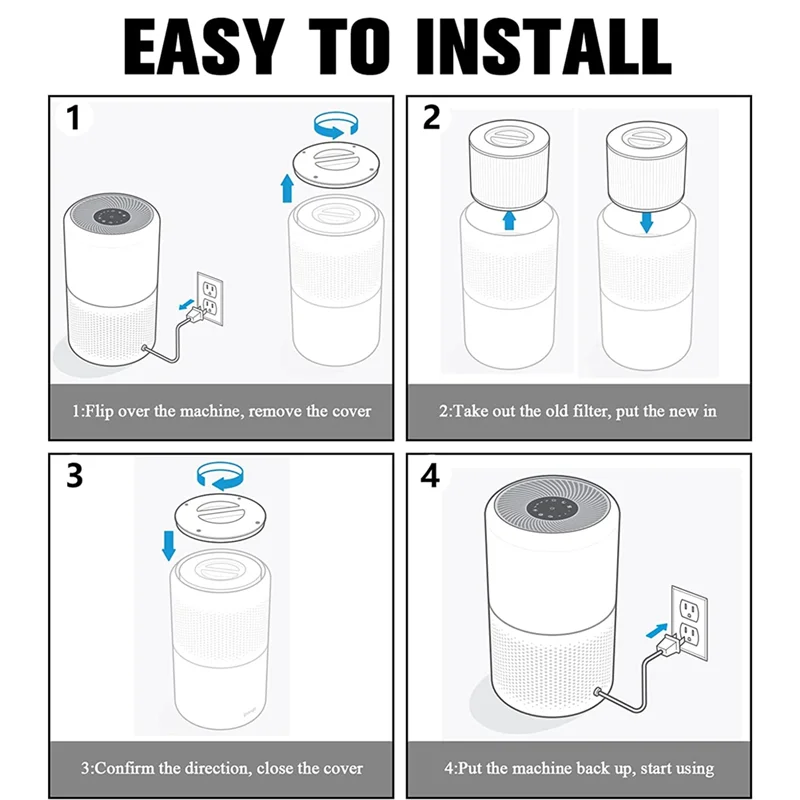 EASY TO INSTALL

1

1:Flip over the machine, remove the cover

2

2:Take out the old filter, put the new in

3

3:Confirm the direction, close the cover

4

4:Put the machine back up, start using