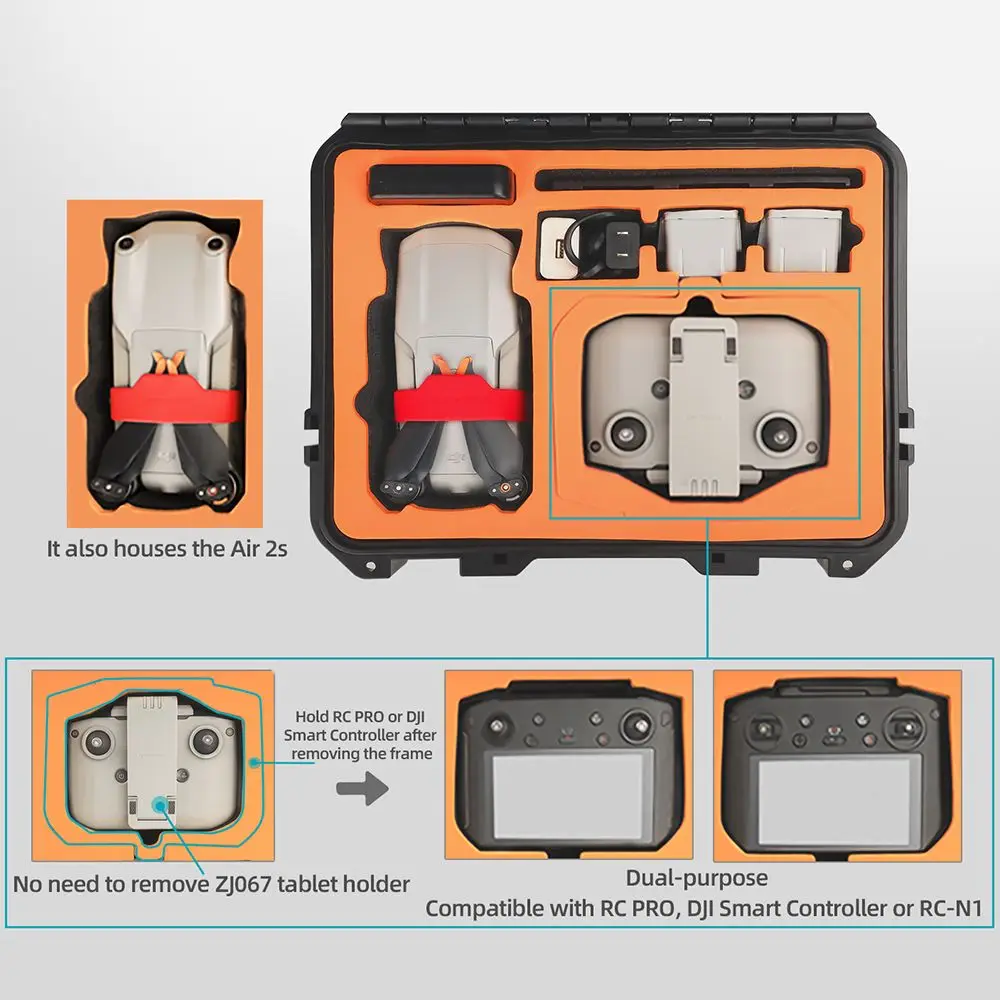 It also houses the Air 2s

Hold RC PRO or DJI Smart Controller after removing the frame

No need to remove ZJ067 tablet holder

Dual-purpose
Compatible with RC PRO, DJI Smart Controller or RC-N1