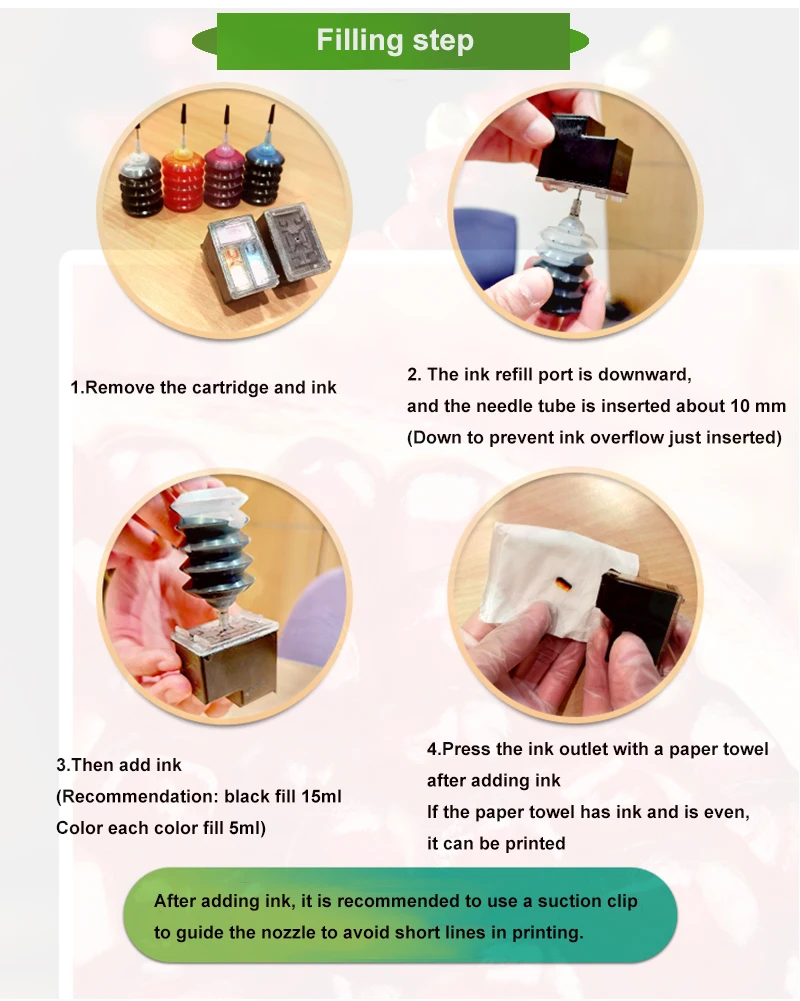 Filling step

1.Remove the cartridge and ink

2. The ink refill port is downward, and the needle tube is inserted about 10 mm (Down to prevent ink overflow just inserted)

3.Then add ink (Recommendation: black fill 15ml Color each color fill 5ml)

4.Press the ink outlet with a paper towel after adding ink If the paper towel has ink and is even, it can be printed

After adding ink, it is recommended to use a suction clip to guide the nozzle to avoid short lines in printing.