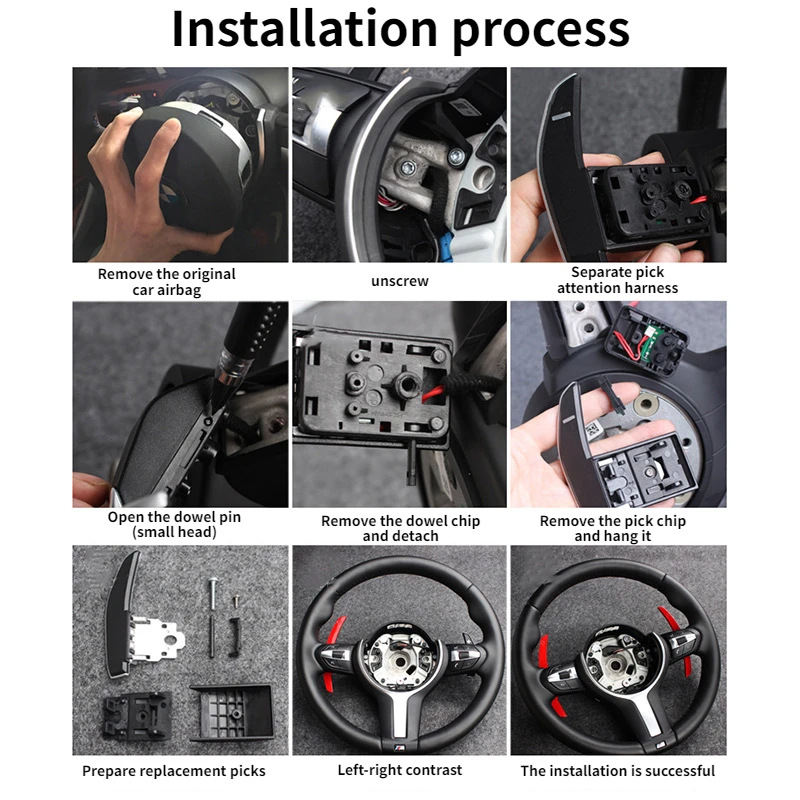 Installation process

Remove the original car airbag

unscrew

Separate pick attention harness

Open the dowel pin (small head)

Remove the dowel chip and detach

Remove the pick chip and hang it

Prepare replacement picks

Left-right contrast

The installation is successful