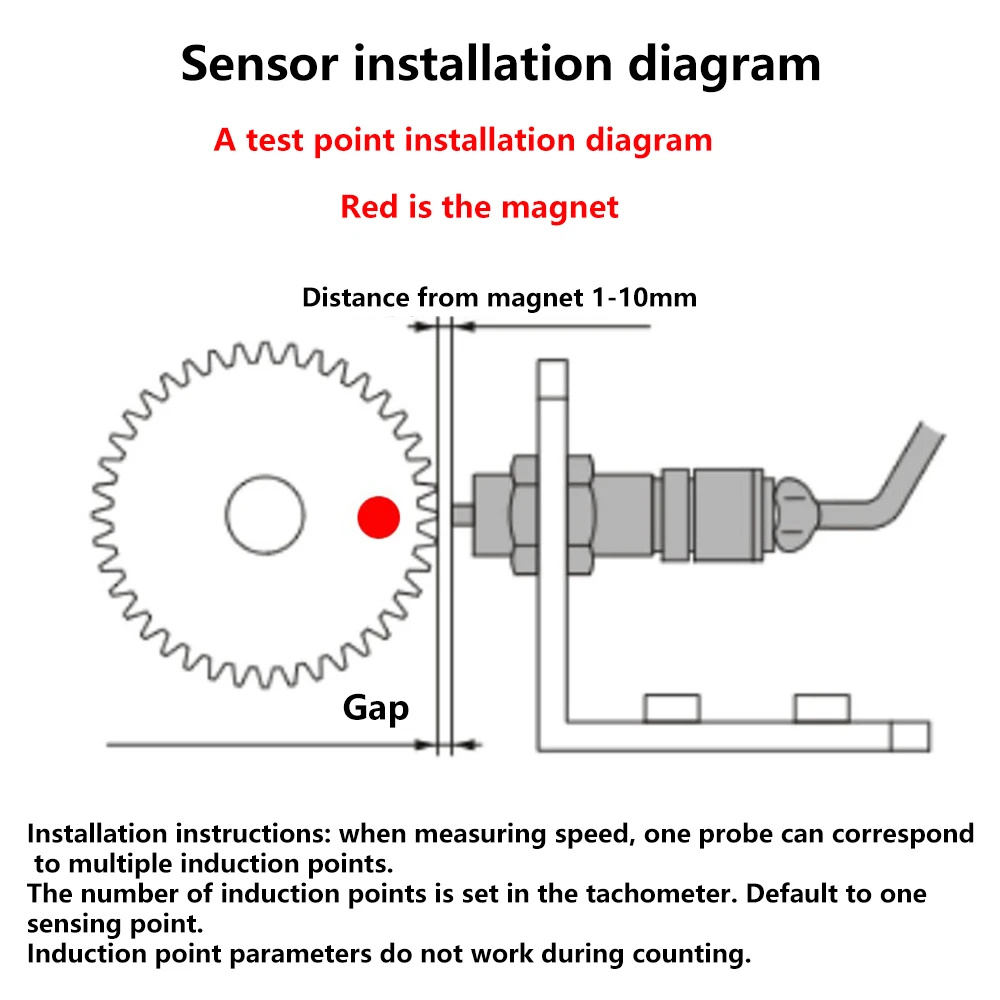 Sensor installation diagram

A test point installation diagram

Red is the magnet

Distance from magnet 1-10mm

Gap

Installation instructions: when measuring speed, one probe can correspond to multiple induction points.
The number of induction points is set in the tachometer. Default to one sensing point.
Induction point parameters do not work during counting.