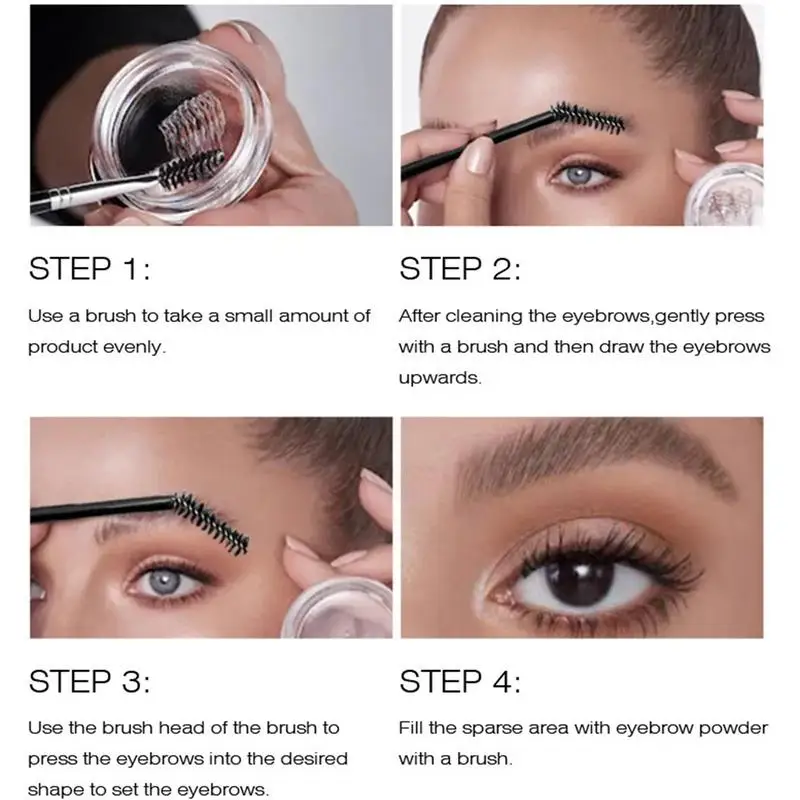 STEP 1:

Use a brush to take a small amount of product evenly.

STEP 2:

After cleaning the eyebrows,gently press with a brush and then draw the eyebrows upwards.

STEP 3:

Use the brush head of the brush to press the eyebrows into the desired shape to set the eyebrows.

STEP 4:

Fill the sparse area with eyebrow powder with a brush.