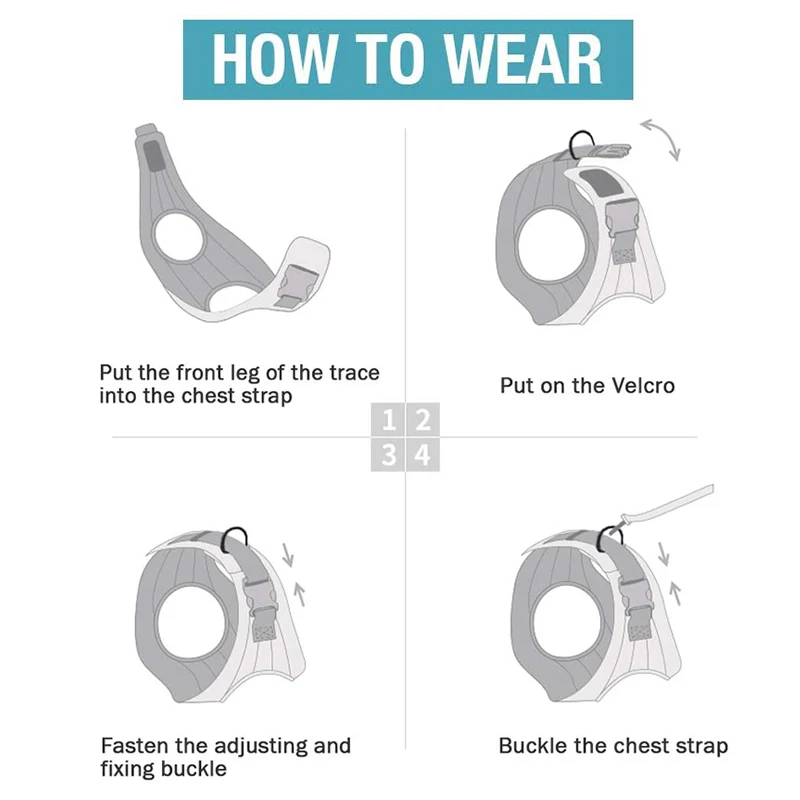 HOW TO WEAR

Put the front leg of the trace into the chest strap

Put on the Velcro

1 2
3 4

Fasten the adjusting and fixing buckle

Buckle the chest strap