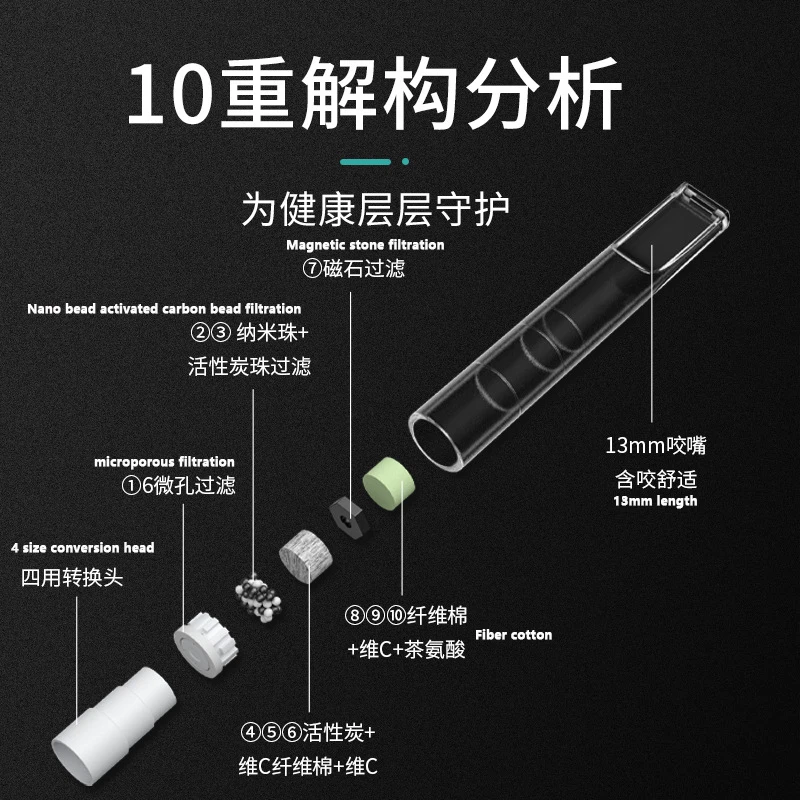 10重解构分析

为健康层层守护

Magnetic stone filtration
⑦磁石过滤

Nano bead activated carbon bead filtration
②③ 纳米珠+
活性炭珠过滤

microporous filtration
①6微孔过滤

4 size conversion head
四用转换头

13mm咬嘴
含咬舒适
13mm length

⑧⑨⑩纤维棉
+维C+茶氨酸
Fiber cotton

④⑤⑥活性炭+
维C纤维棉+维C