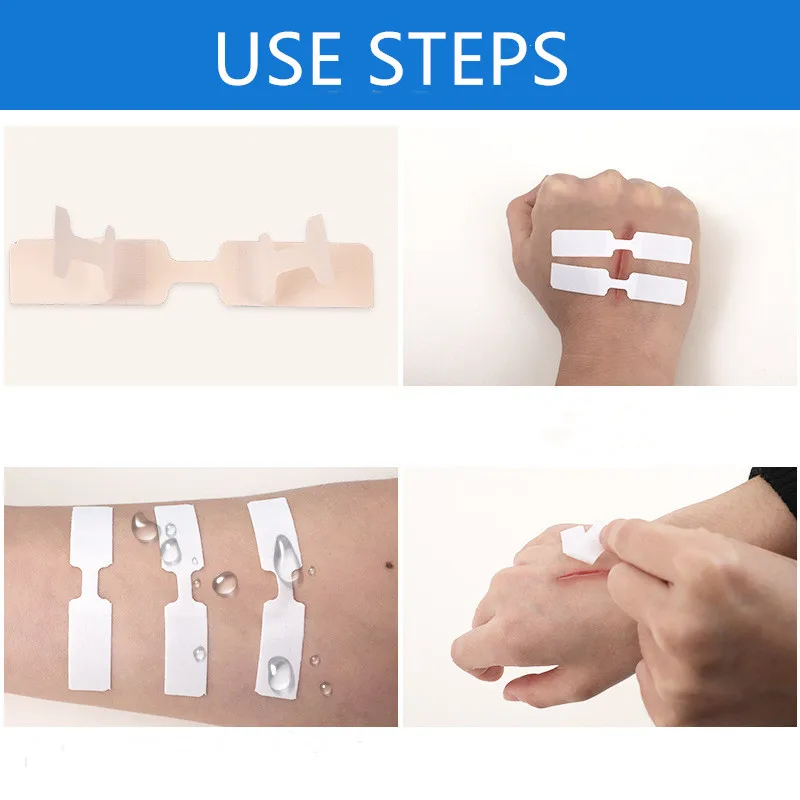 USE STEPS