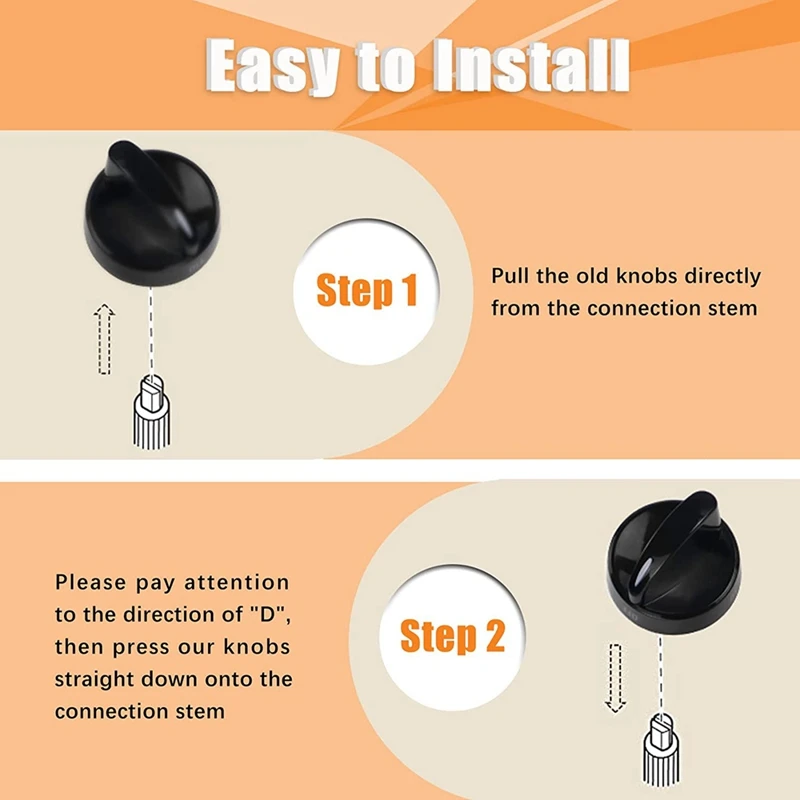 Easy to Install

Step 1

Pull the old knobs directly from the connection stem

Please pay attention to the direction of "D", then press our knobs straight down onto the connection stem

Step 2