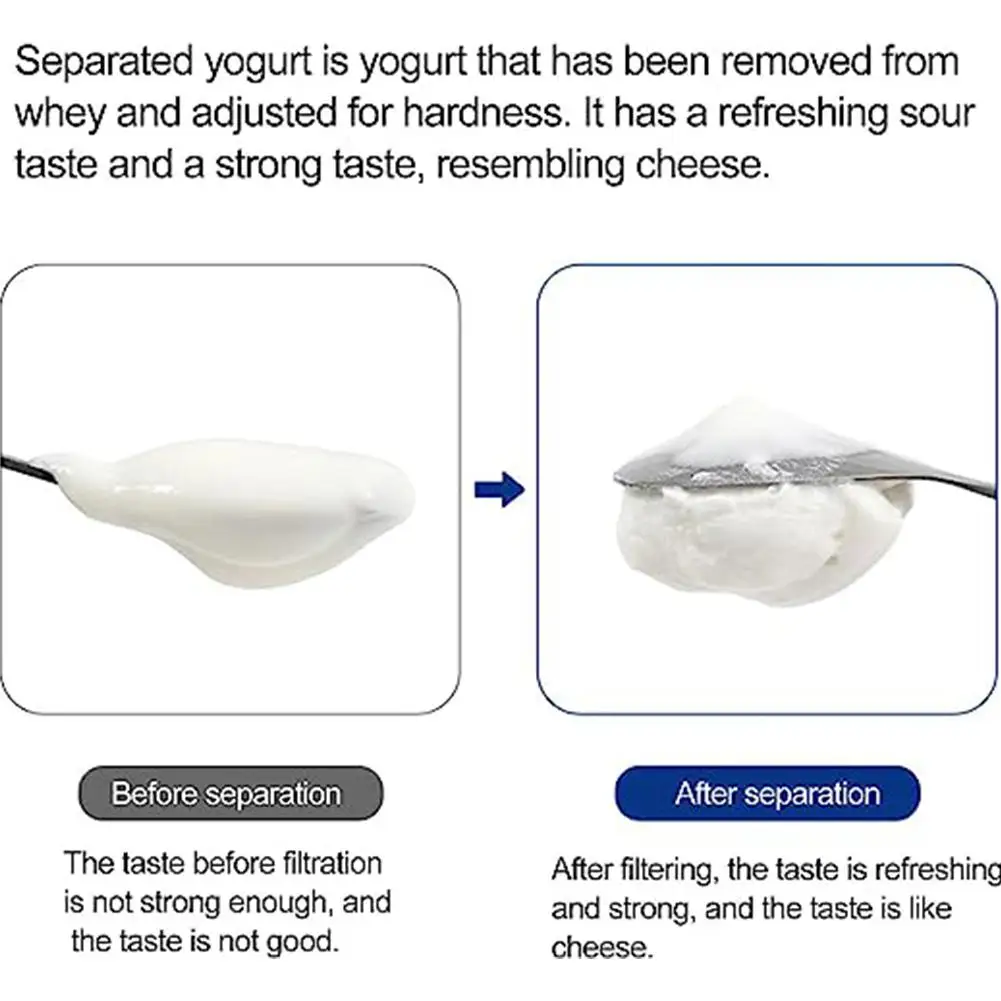 Separated yogurt is yogurt that has been removed from whey and adjusted for hardness. It has a refreshing sour taste and a strong taste, resembling cheese.

Before separation

The taste before filtration is not strong enough, and the taste is not good.

After separation

After filtering, the taste is refreshing and strong, and the taste is like cheese.