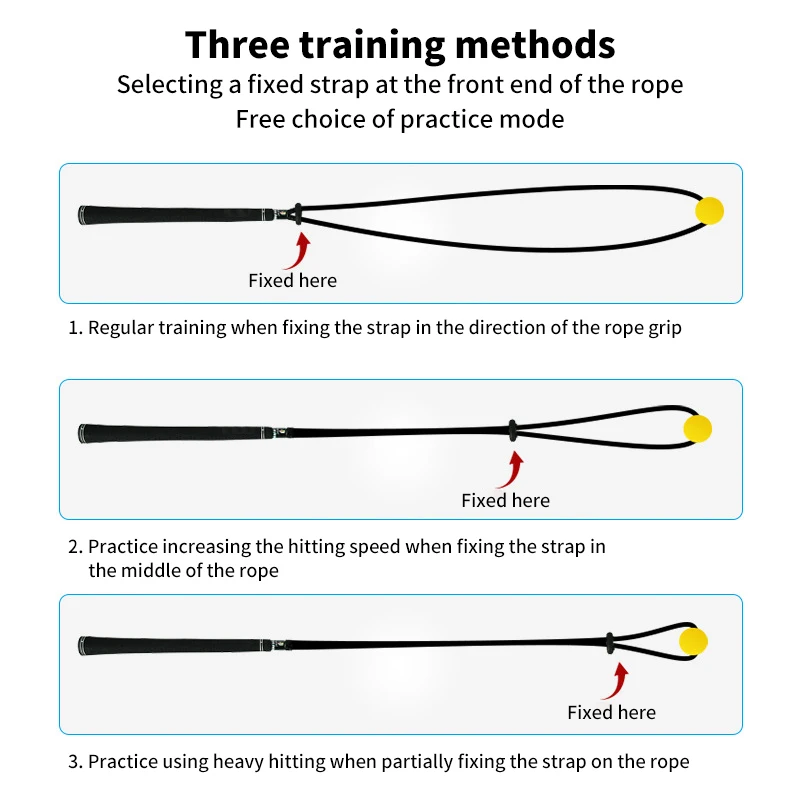 Three training methods

Selecting a fixed strap at the front end of the rope
Free choice of practice mode

Fixed here

1. Regular training when fixing the strap in the direction of the rope grip

Fixed here

2. Practice increasing the hitting speed when fixing the strap in the middle of the rope

Fixed here

3. Practice using heavy hitting when partially fixing the strap on the rope