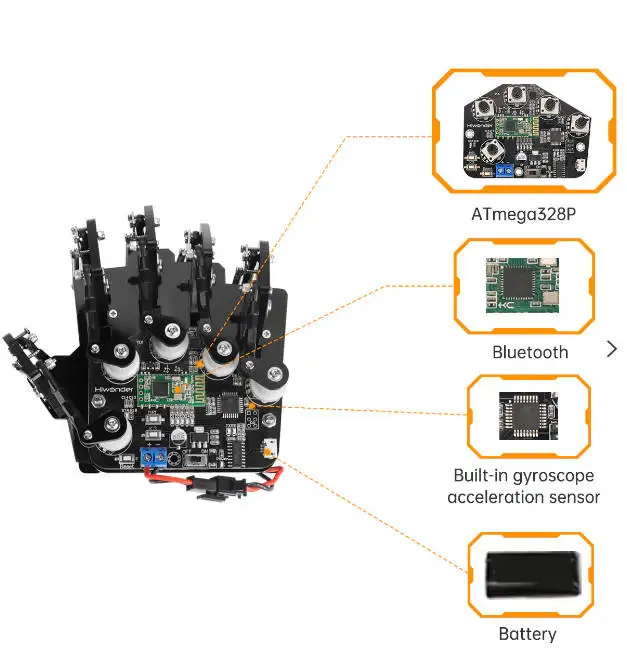 Hiwonder

Hiwonder

ATmega328P

Bluetooth

Built-in gyroscope acceleration sensor

Battery