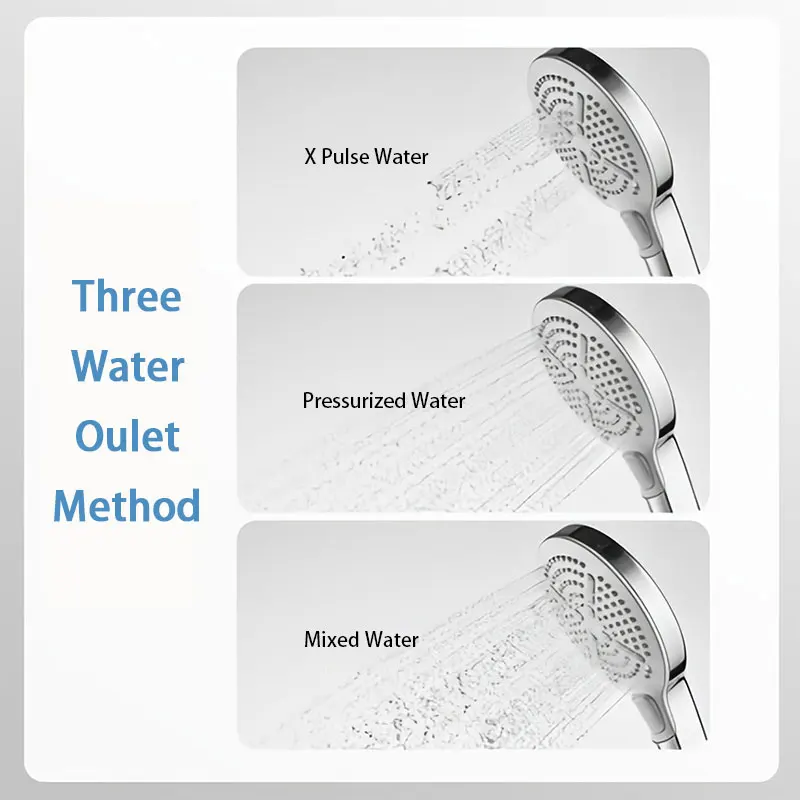 Three Water Oulet Method

X Pulse Water

Pressurized Water

Mixed Water