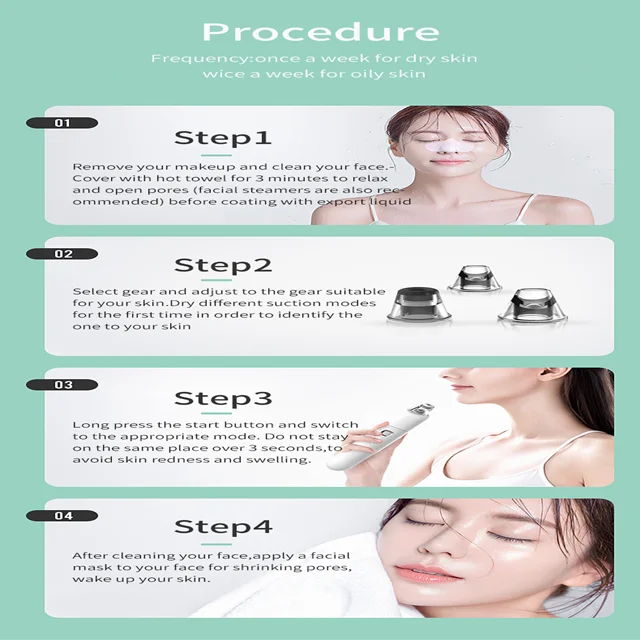 Procedure

Frequency:once a week for dry skin
wice a week for oily skin

01

Step1

Remove your makeup and clean your face.-Cover with hot towel for 3 minutes to relax and open pores (facial steamers are also recommended) before coating with export liquid

02

Step2

Select gear and adjust to the gear suitable for your skin.Dry different suction modes for the first time in order to identify the one to your skin

03

Step3

Long press the start button and switch to the appropriate mode. Do not stay on the same place over 3 seconds,to avoid skin redness and swelling.

04

Step4

After cleaning your face,apply a facial mask to your face for shrinking pores, wake up your skin.