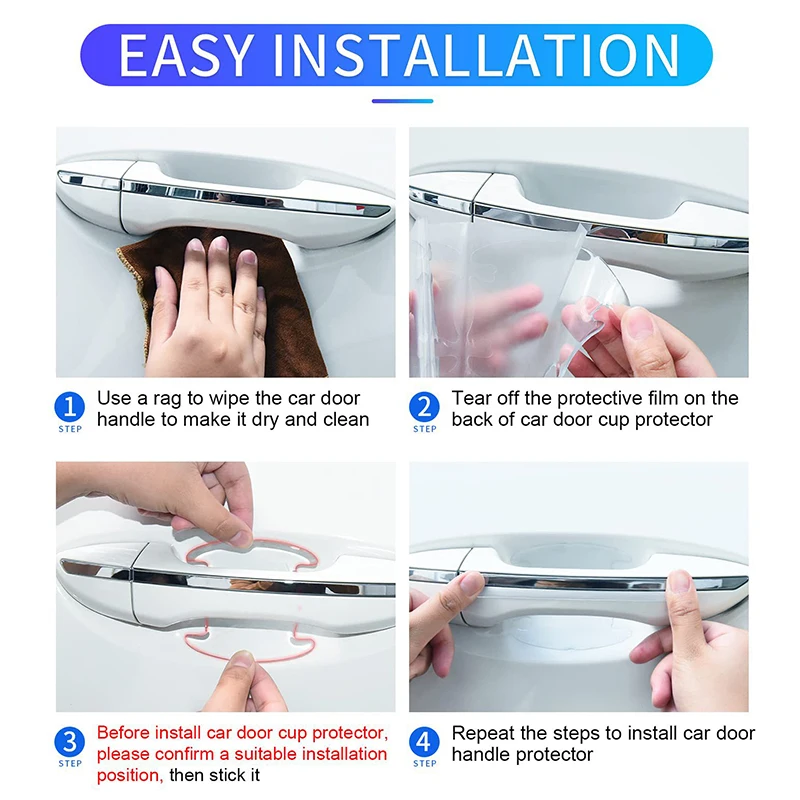 EASY INSTALLATION

1 STEP Use a rag to wipe the car door handle to make it dry and clean

2 STEP Tear off the protective film on the back of car door cup protector

3 STEP Before install car door cup protector, please confirm a suitable installation position, then stick it

4 STEP Repeat the steps to install car door handle protector