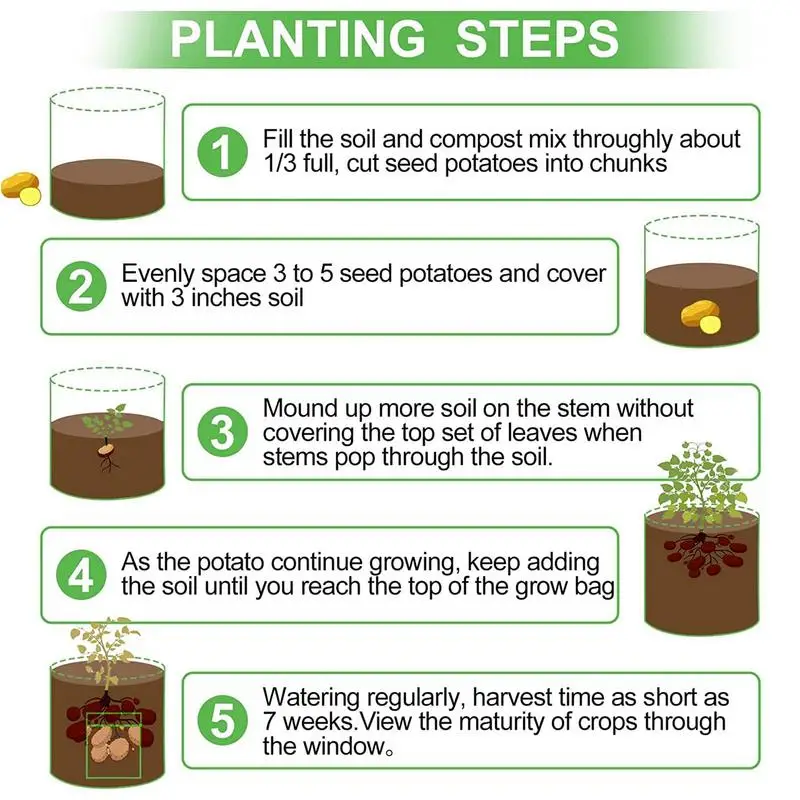 PLANTING STEPS

1 Fill the soil and compost mix throughly about 1/3 full, cut seed potatoes into chunks

2 Evenly space 3 to 5 seed potatoes and cover with 3 inches soil

3 Mound up more soil on the stem without covering the top set of leaves when stems pop through the soil.

4 As the potato continue growing, keep adding the soil until you reach the top of the grow bag

5 Watering regularly, harvest time as short as 7 weeks.View the maturity of crops through the window。